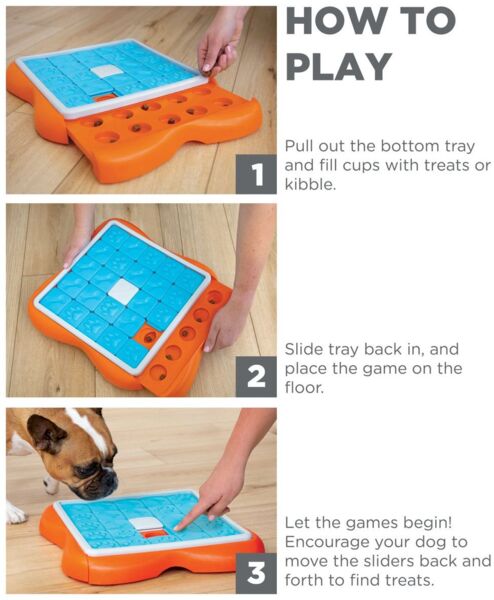 HOW TO PLAY

1

Pull out the bottom tray and fill cups with treats or kibble.

2

Slide tray back in, and place the game on the floor.

3

Let the games begin! Encourage your dog to move the sliders back and forth to find treats.