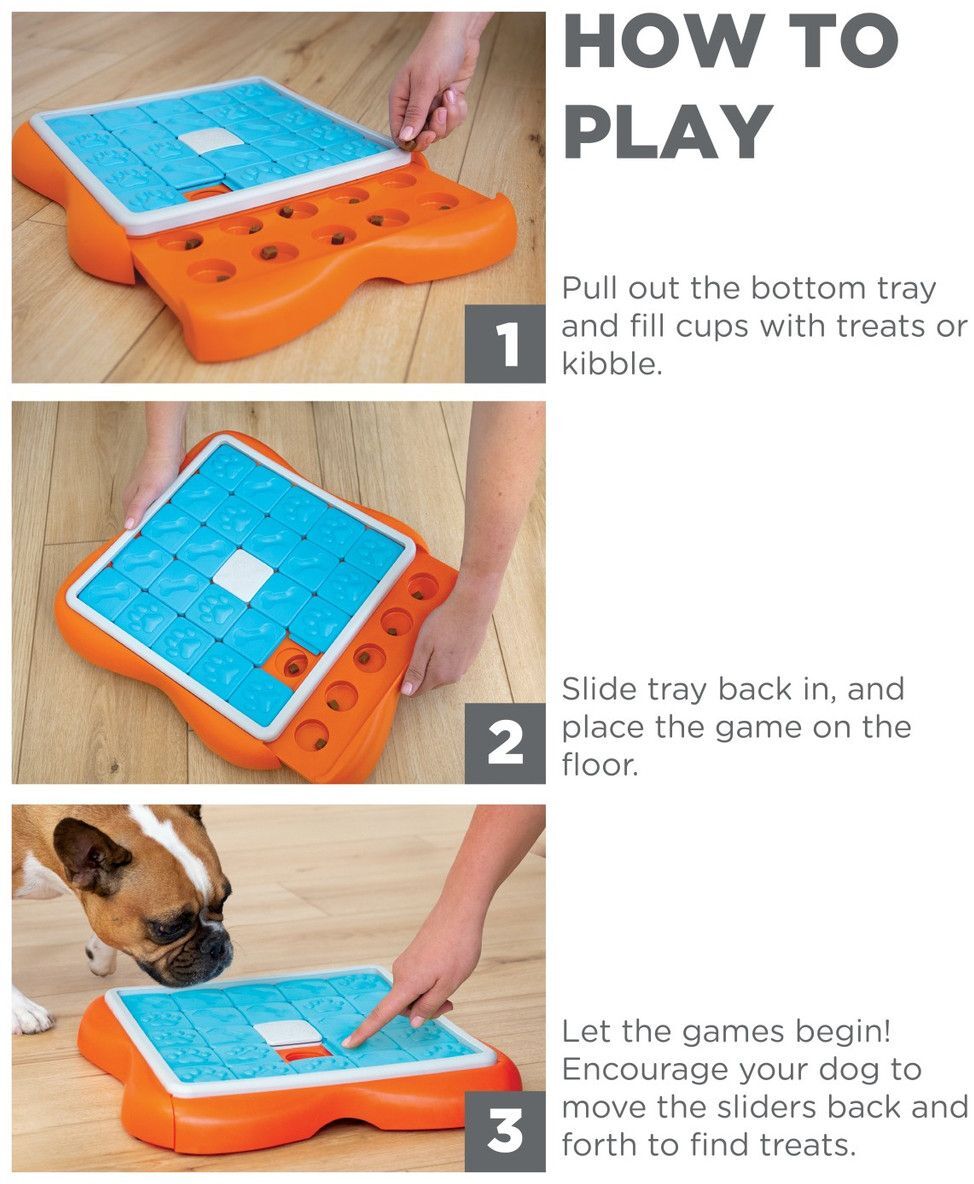 HOW TO PLAY

1

Pull out the bottom tray and fill cups with treats or kibble.

2

Slide tray back in, and place the game on the floor.

3

Let the games begin! Encourage your dog to move the sliders back and forth to find treats.