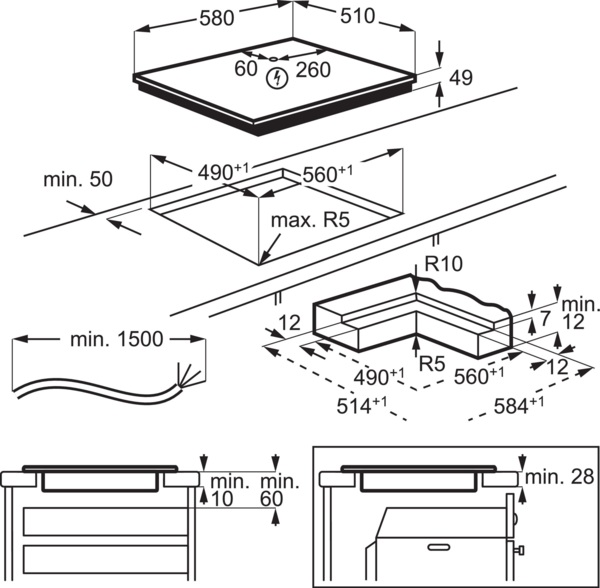 580
510
60
260
49
min. 50
$490^{+1}$
$560^{+1}$
max. R5
R10
min. 12
7
12
R5
12
$490^{+1}$
$560^{+1}$
$514^{+1}$
$584^{+1}$
min. 1500
min. 10
min. 60
min. 28