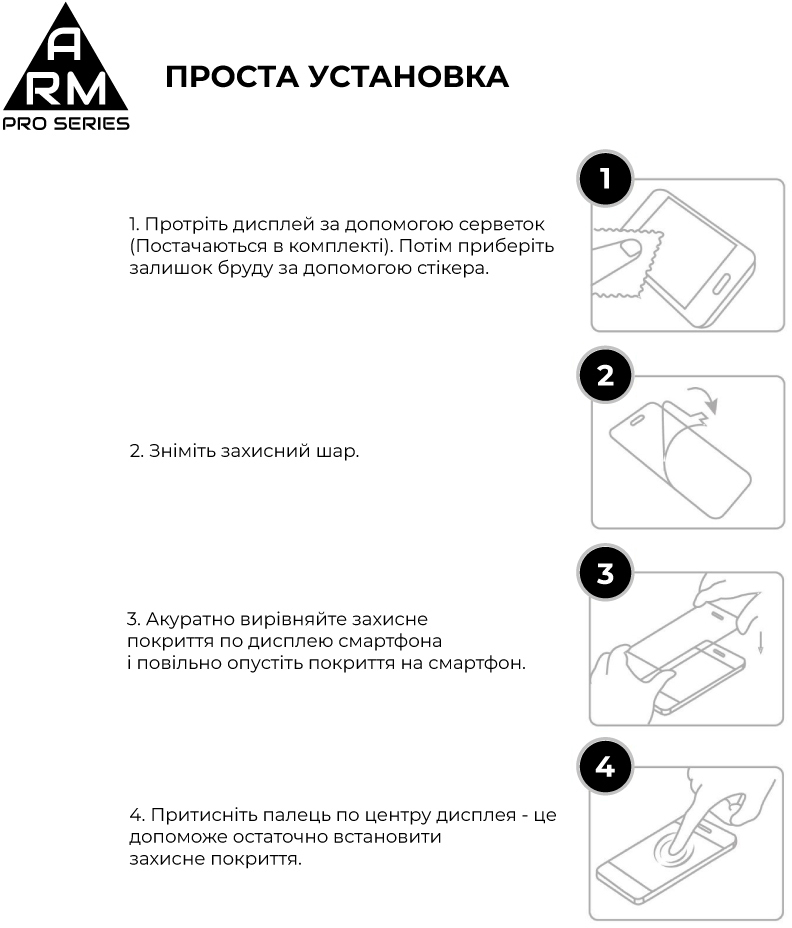 A
RM
PRO SERIES

ПРОСТА УСТАНОВКА

1

1. Протріть дисплей за допомогою серветок (Постачаються в комплекті). Потім приберіть залишок бруду за допомогою стікера.

2

2. Зніміть захисний шар.

3

3. Акуратно вирівняйте захисне покриття по дисплею смартфона і повільно опустіть покриття на смартфон.

4

4. Притисніть палець по центру дисплея - це допоможе остаточно встановити захисне покриття.