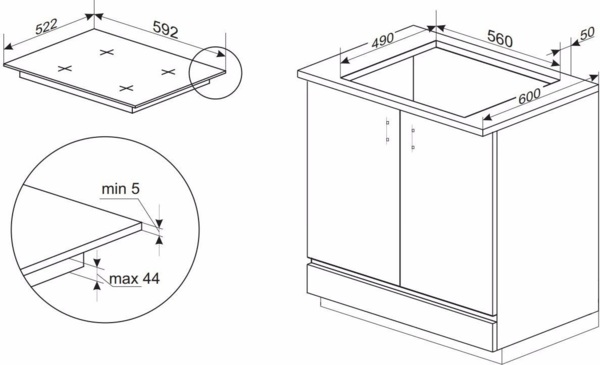 522
592
min 5
max 44
490
560
50
600