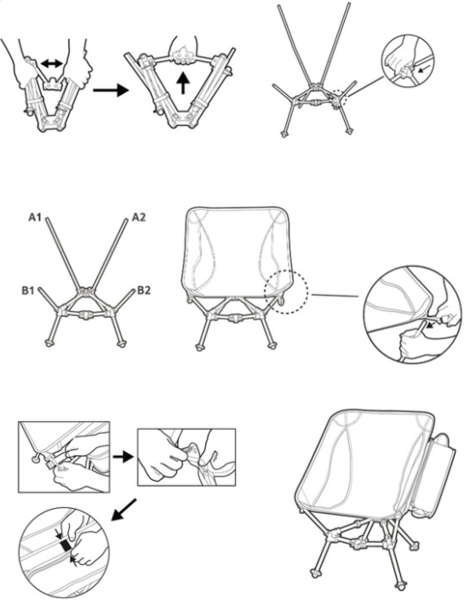 A1
A2
B1
B2