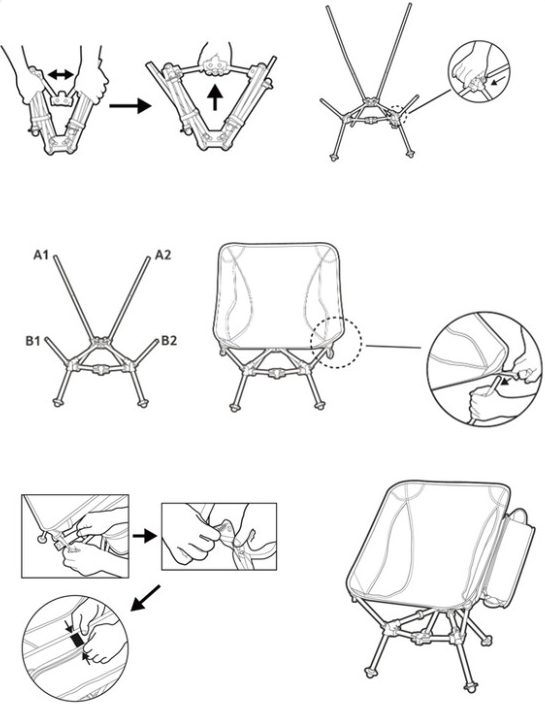 A1

A2

B1

B2