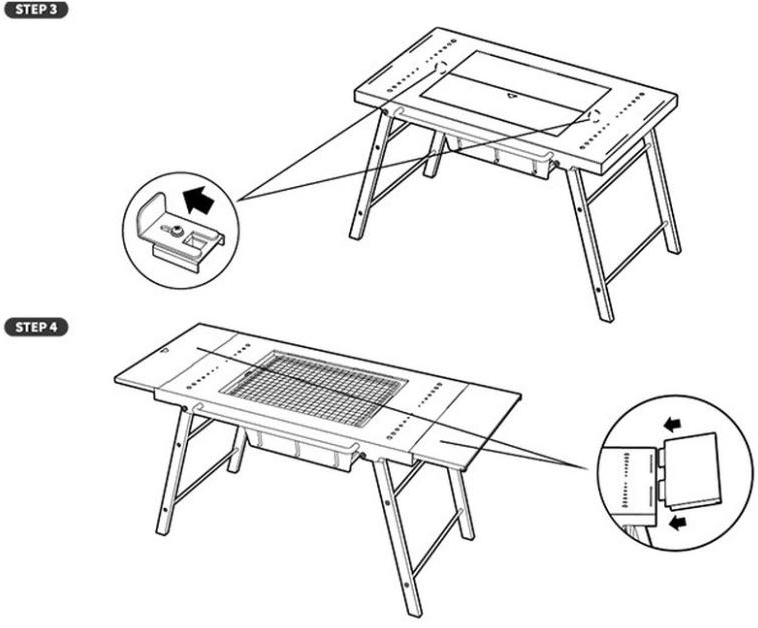 STEP 3

STEP 4