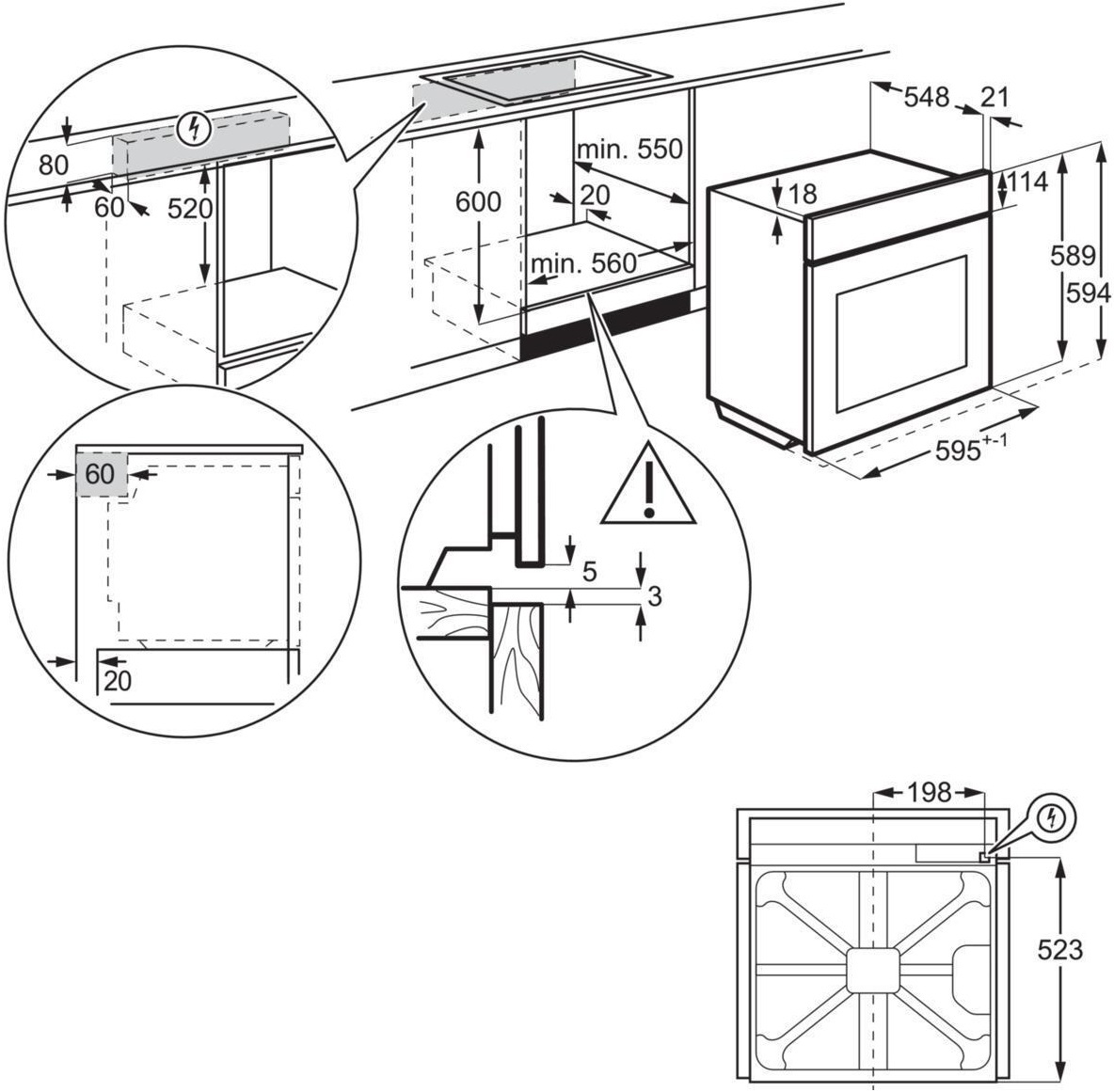 80
60
520
600
min. 550
20
min. 560
548
21
18
114
589
594
$595^{+-1}$
60
20
5
3
198
523