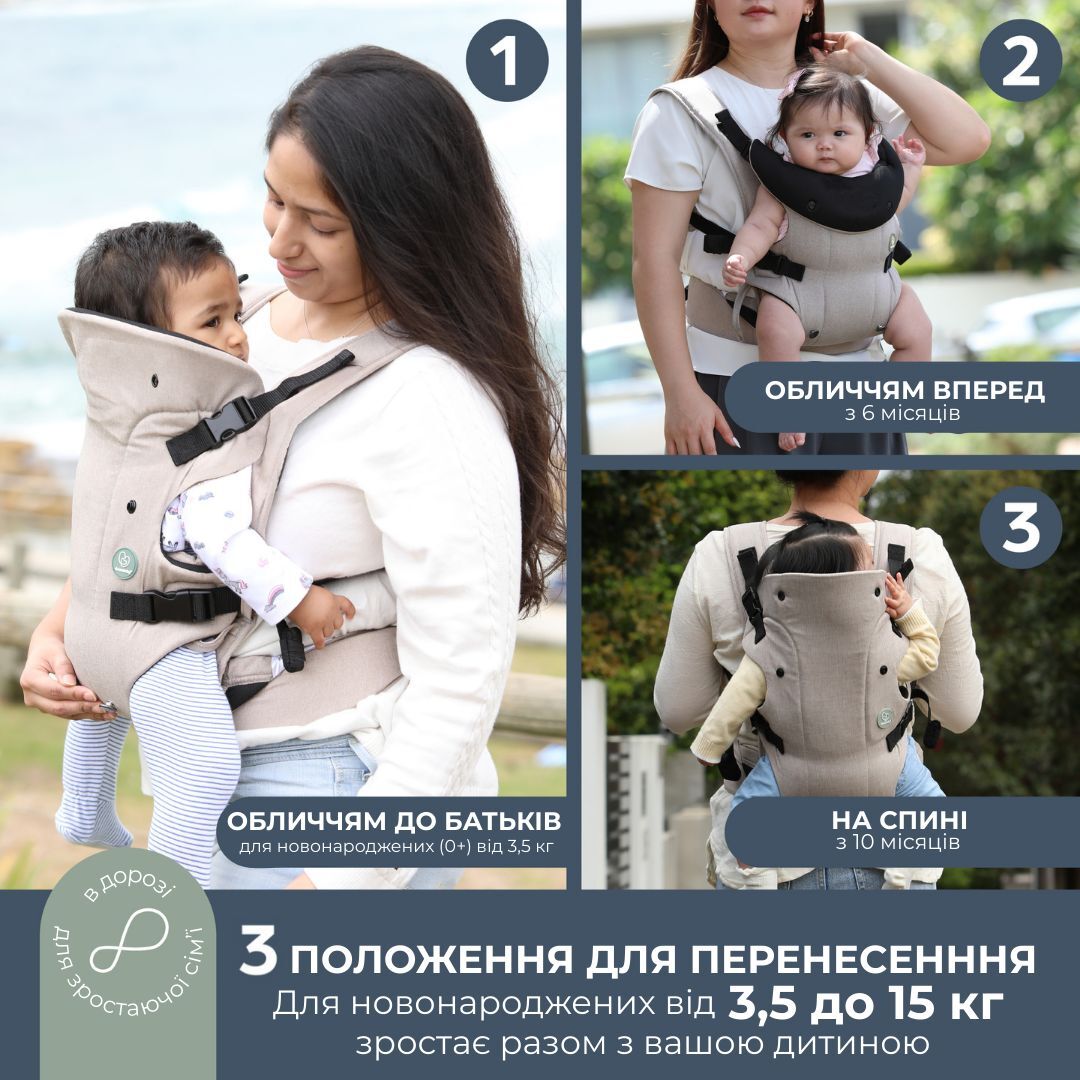 1

2

ОБЛИЧЧЯМ ВПЕРЕД
з 6 місяців

3

ОБЛИЧЧЯМ ДО БАТЬКІВ
для новонароджених (0+) від 3,5 кг

НА СПИНІ
з 10 місяців

в дорозі
для зростаючої сім'ї

3 ПОЛОЖЕННЯ ДЛЯ ПЕРЕНЕСЕНННЯ
Для новонароджених від 3,5 до 15 кг
зростає разом з вашою дитиною