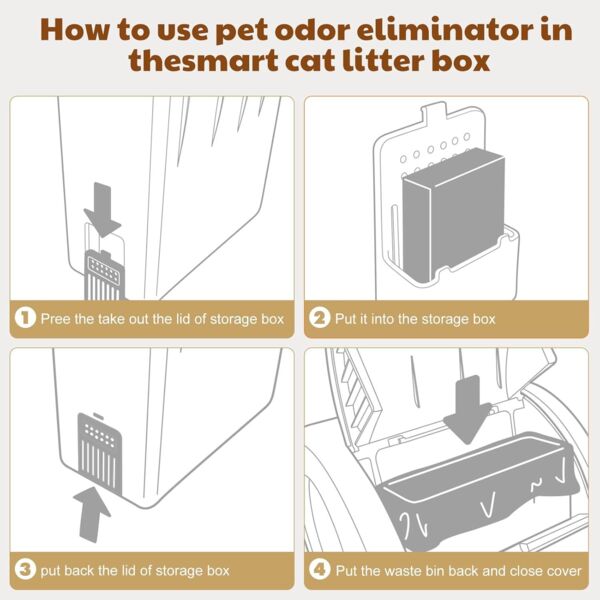 How to use pet odor eliminator in thesmart cat litter box

1 Pree the take out the lid of storage box

2 Put it into the storage box

3 put back the lid of storage box

4 Put the waste bin back and close cover