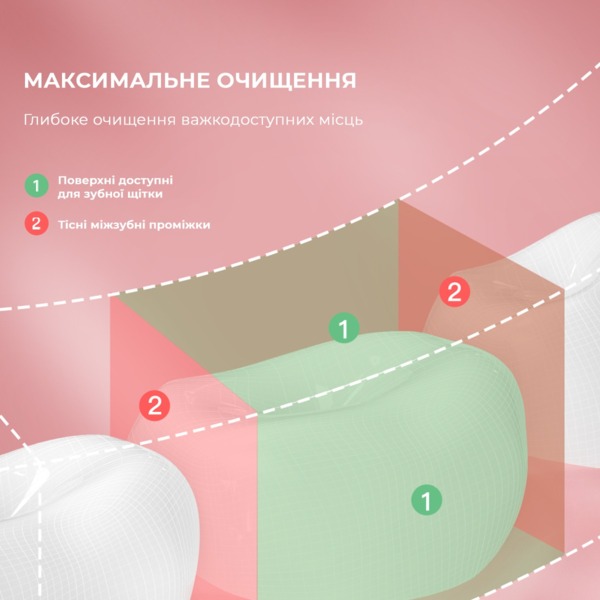 МАКСИМАЛЬНЕ ОЧИЩЕННЯ

Глибоке очищення важкодоступних місць

1 Поверхні доступні для зубної щітки

2 Тісні міжзубні проміжки

2

1

2

1