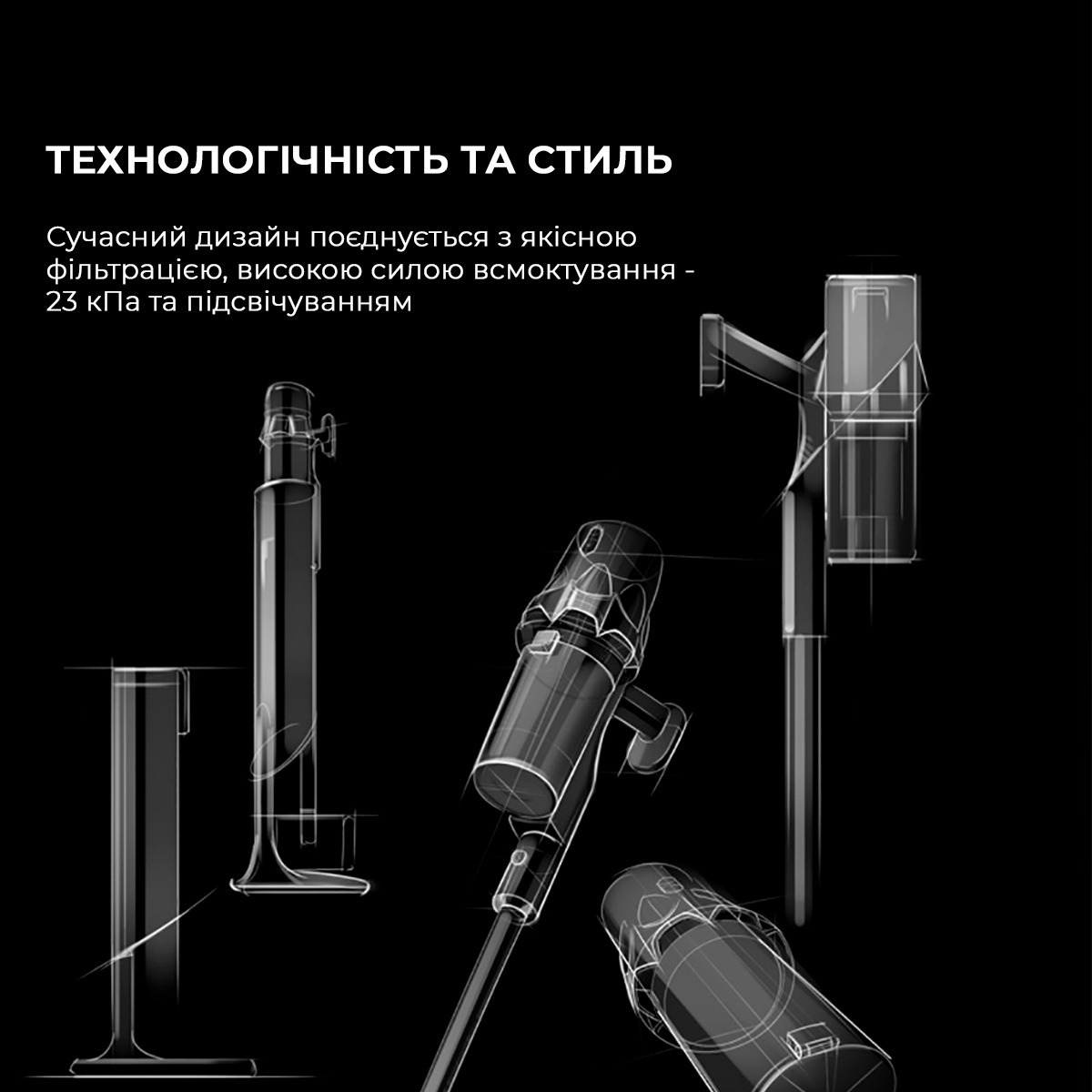 ТЕХНОЛОГІЧНІСТЬ ТА СТИЛЬ

Сучасний дизайн поєднується з якісною фільтрацією, високою силою всмоктування - 23 кПа та підсвічуванням