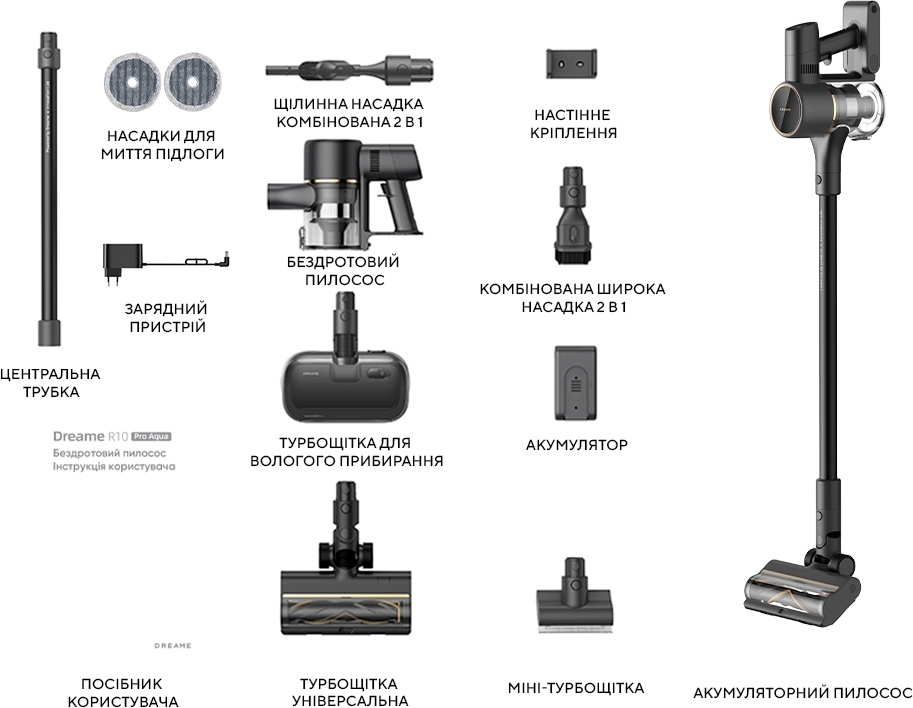 НАСАДКИ ДЛЯ МИТТЯ ПІДЛОГИ

ЗАРЯДНИЙ ПРИСТРІЙ

ЦЕНТРАЛЬНА ТРУБКА

Dreame R10 Pro Aqua
Бездротовий пилосос
Інструкція користувача

DREAME

ПОСІБНИК КОРИСТУВАЧА

ЩІЛИННА НАСАДКА КОМБІНОВАНА 2 В 1

БЕЗДРОТОВИЙ ПИЛОСОС

ТУРБОЩІТКА ДЛЯ ВОЛОГОГО ПРИБИРАННЯ

ТУРБОЩІТКА УНІВЕРСАЛЬНА

НАСТІННЕ КРІПЛЕННЯ

КОМБІНОВАНА ШИРОКА НАСАДКА 2 В 1

АКУМУЛЯТОР

МІНІ-ТУРБОЩІТКА

АКУМУЛЯТОРНИЙ ПИЛОСОС