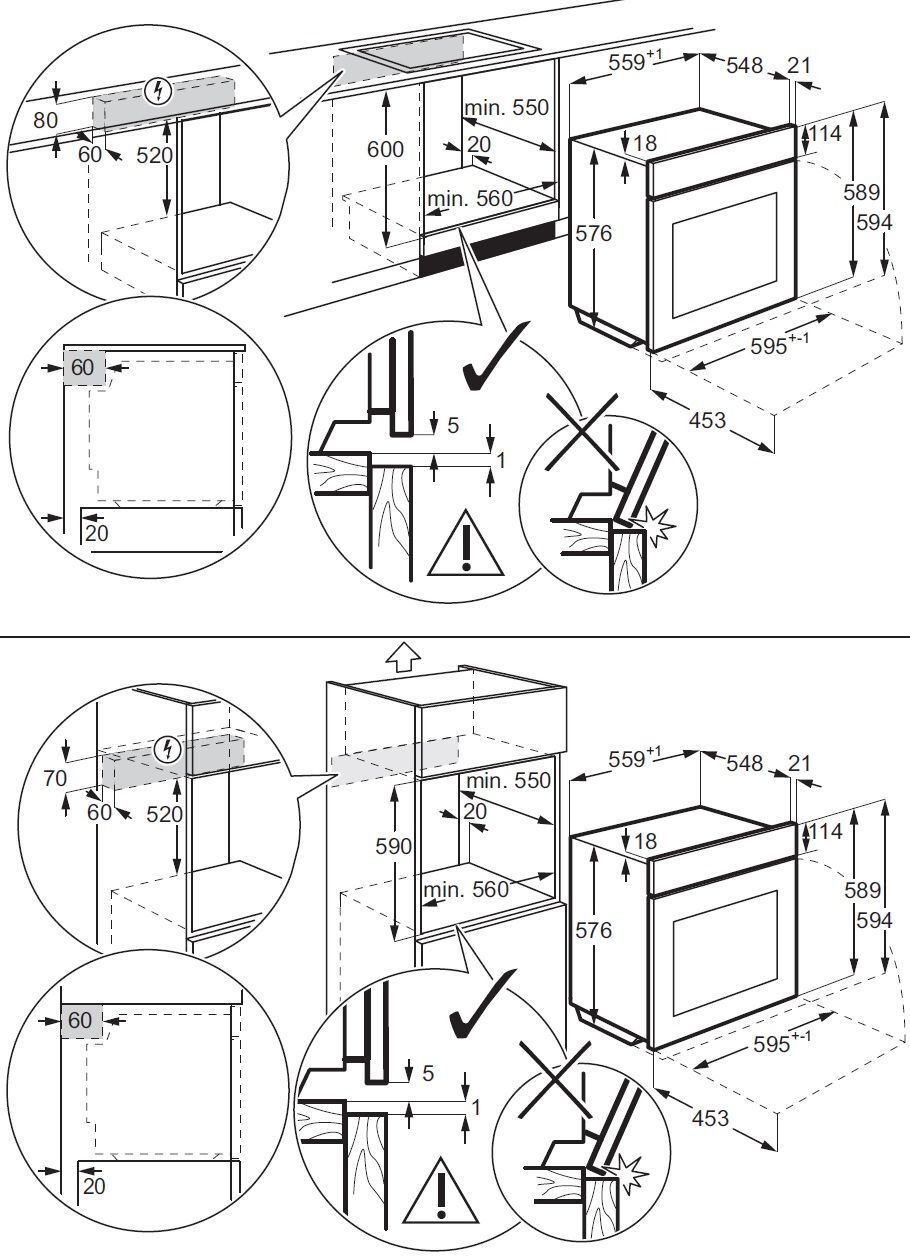 80
60
520
600
min. 550
20
min. 560
$559^{+1}$
548
21
18
114
576
589
594
$595^{+-1}$
453
60
20
5
1

70
60
520
590
min. 550
20
min. 560
$559^{+1}$
548
21
18
114
576
589
594
$595^{+-1}$
453
60
20
5
1