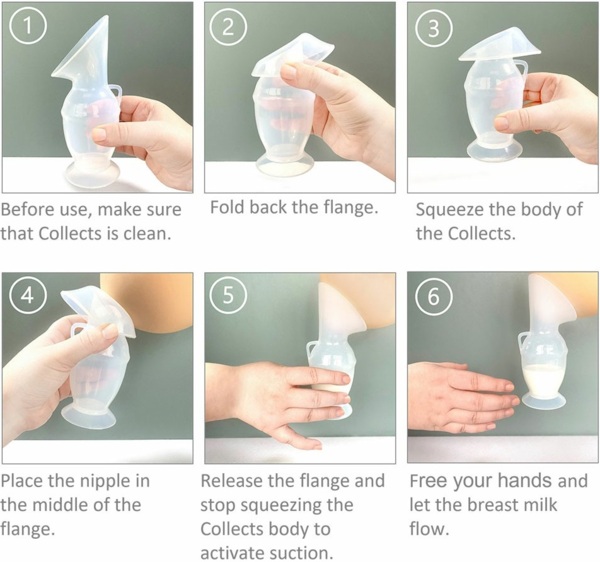 1

Before use, make sure that Collects is clean.

2

Fold back the flange.

3

Squeeze the body of the Collects.

4

Place the nipple in the middle of the flange.

5

Release the flange and stop squeezing the Collects body to activate suction.

6

Free your hands and let the breast milk flow.