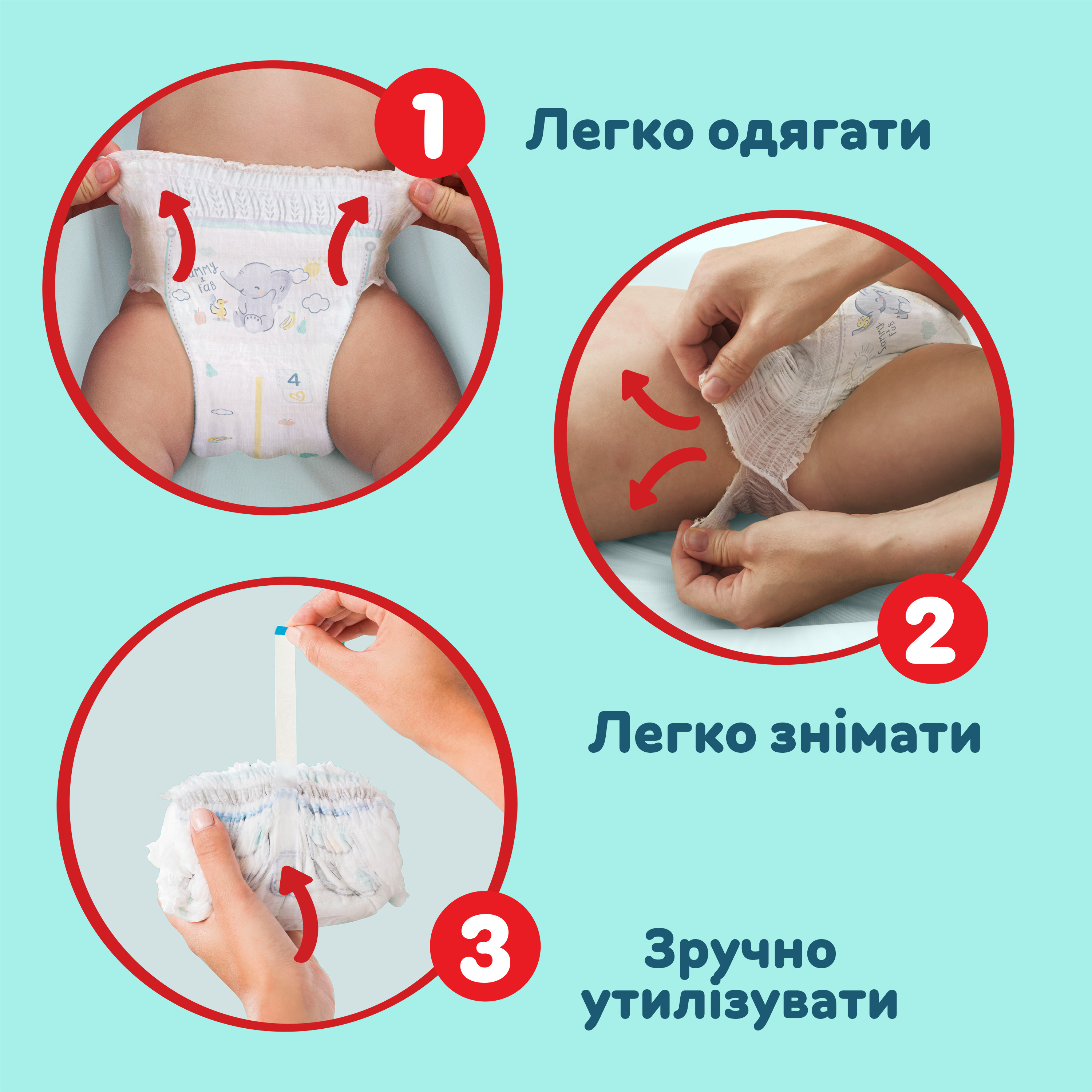 1

Легко одягати

4

2

Легко знімати

3

Зручно утилізувати