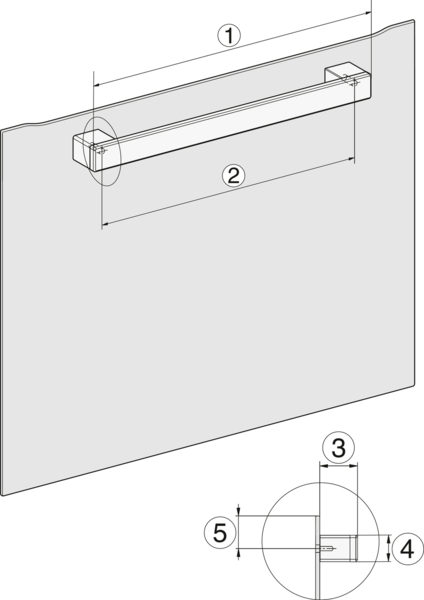 1
2
3
5
4