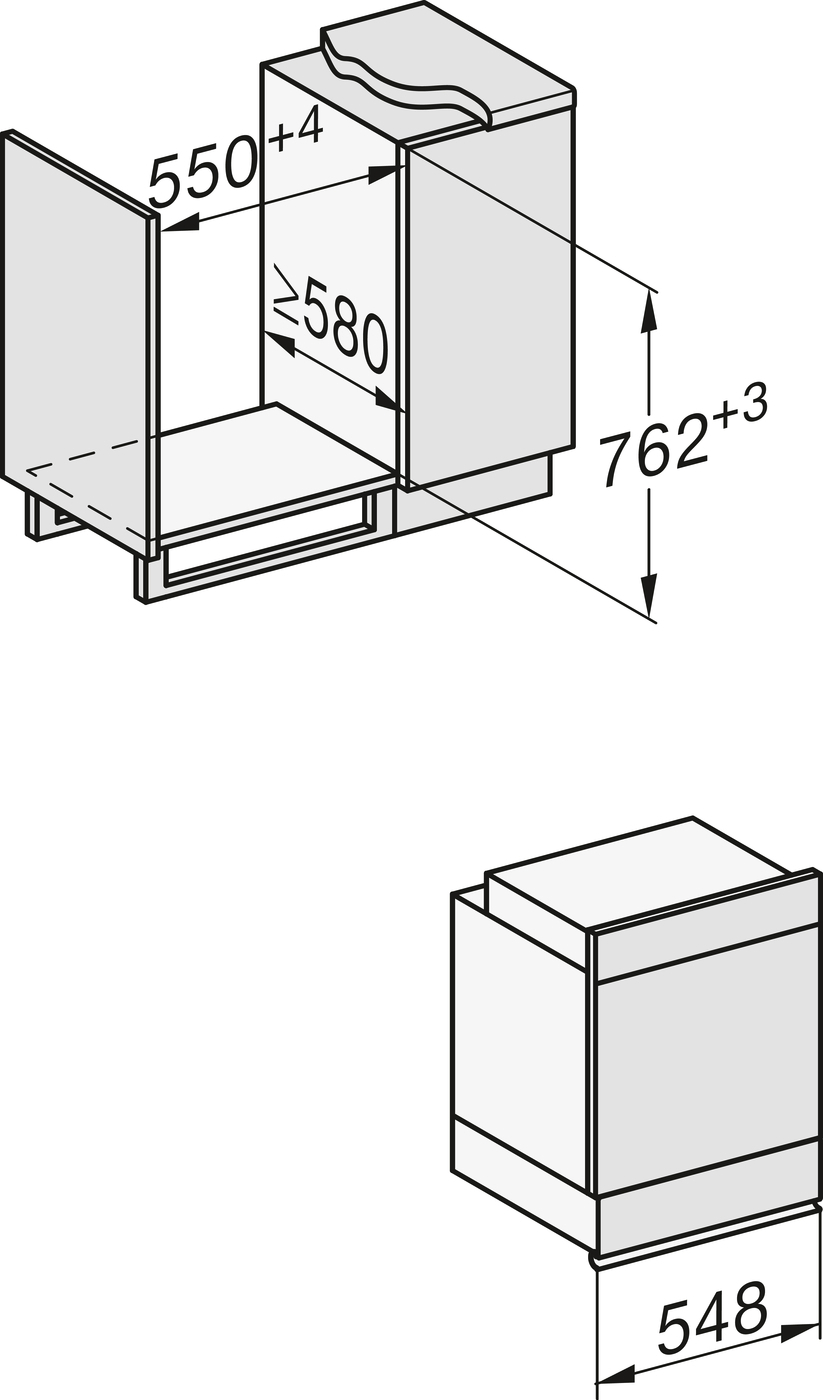 $550^{+4}$

$\geq 580$

$762^{+3}$

548