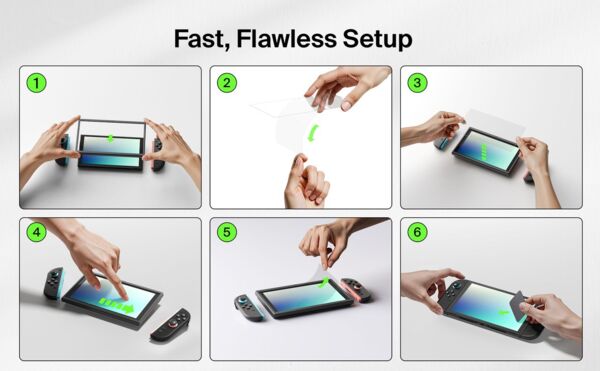 Fast, Flawless Setup

1

2

3

4

5

6