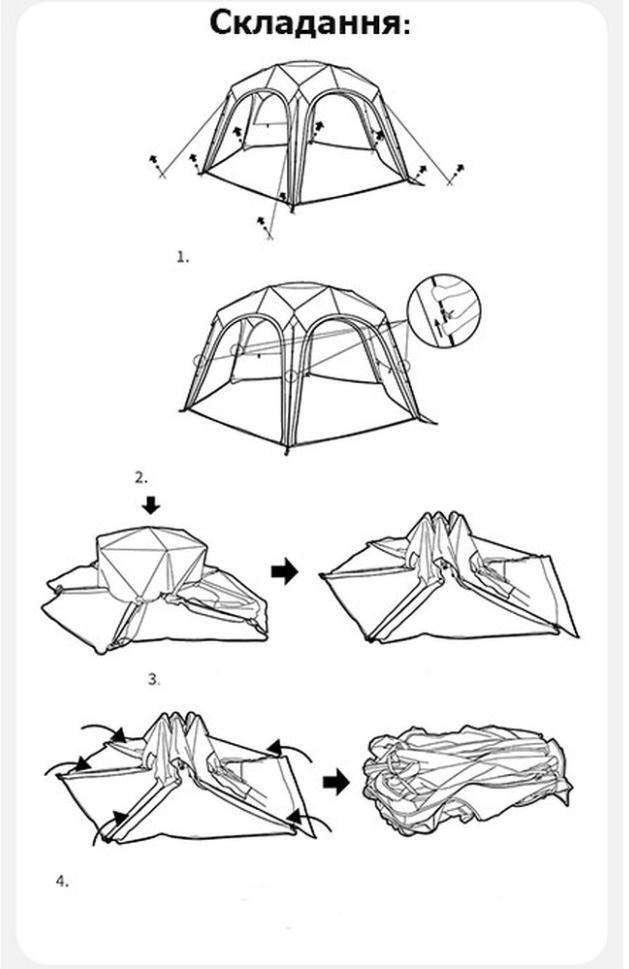 Складання:

1.

2.

3.

4.