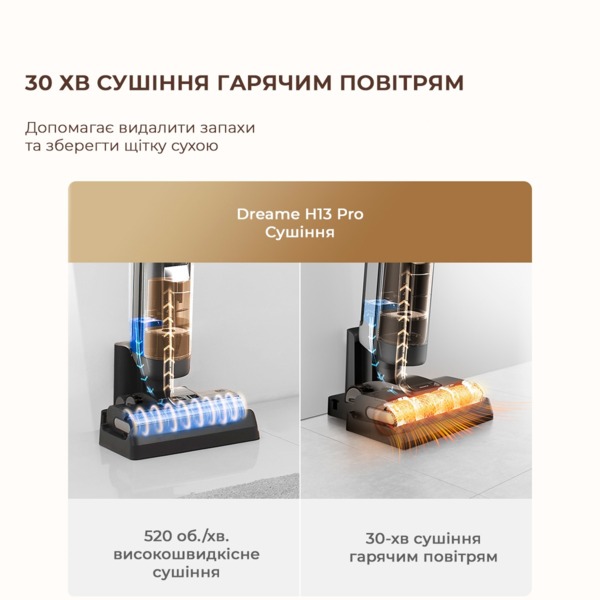 30 ХВ СУШІННЯ ГАРЯЧИМ ПОВІТРЯМ

Допомагає видалити запахи та зберегти щітку сухою

Dreame H13 Pro
Сушіння

520 об./хв. високошвидкісне сушіння

30-хв сушіння гарячим повітрям