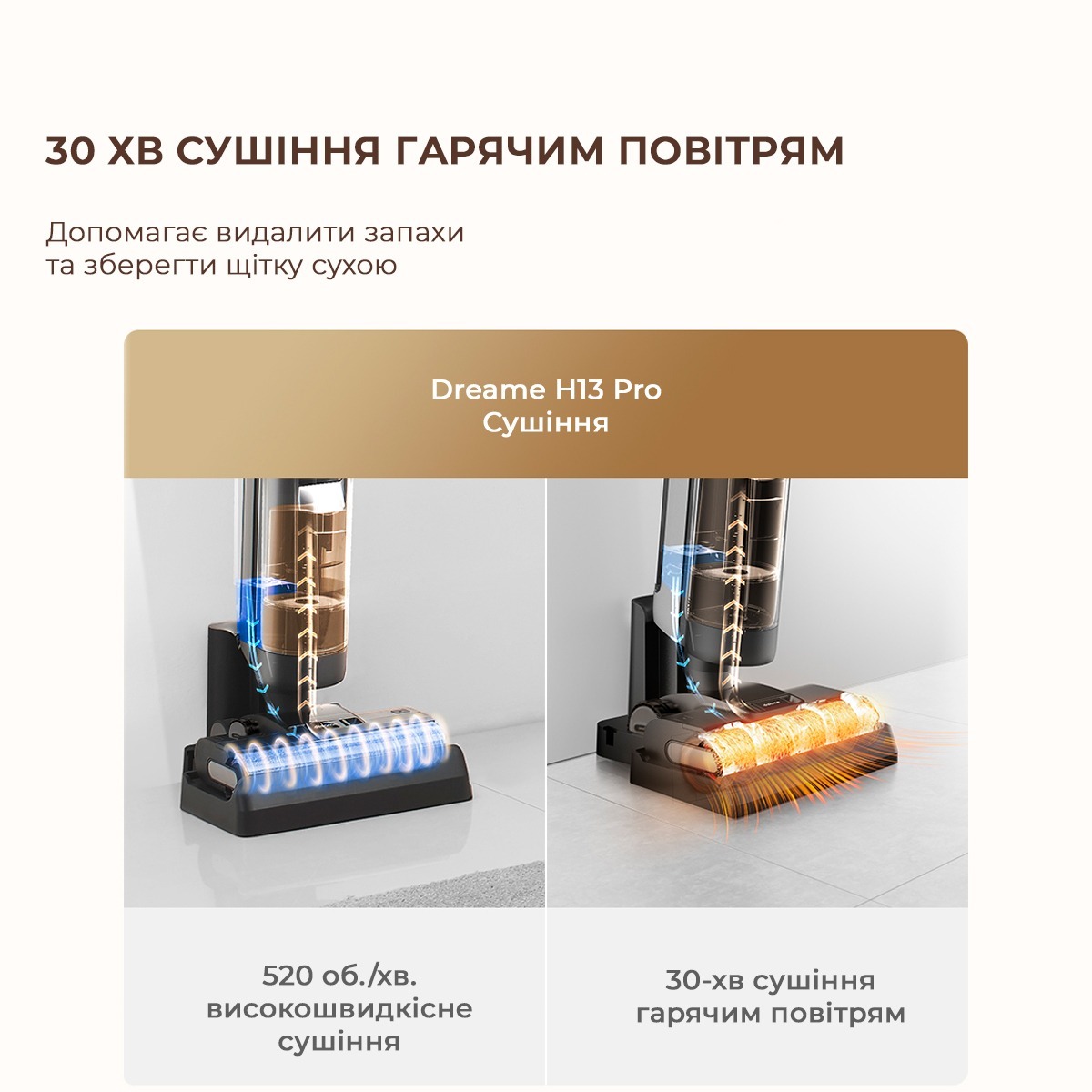 30 ХВ СУШІННЯ ГАРЯЧИМ ПОВІТРЯМ

Допомагає видалити запахи та зберегти щітку сухою

Dreame H13 Pro
Сушіння

520 об./хв. високошвидкісне сушіння

30-хв сушіння гарячим повітрям