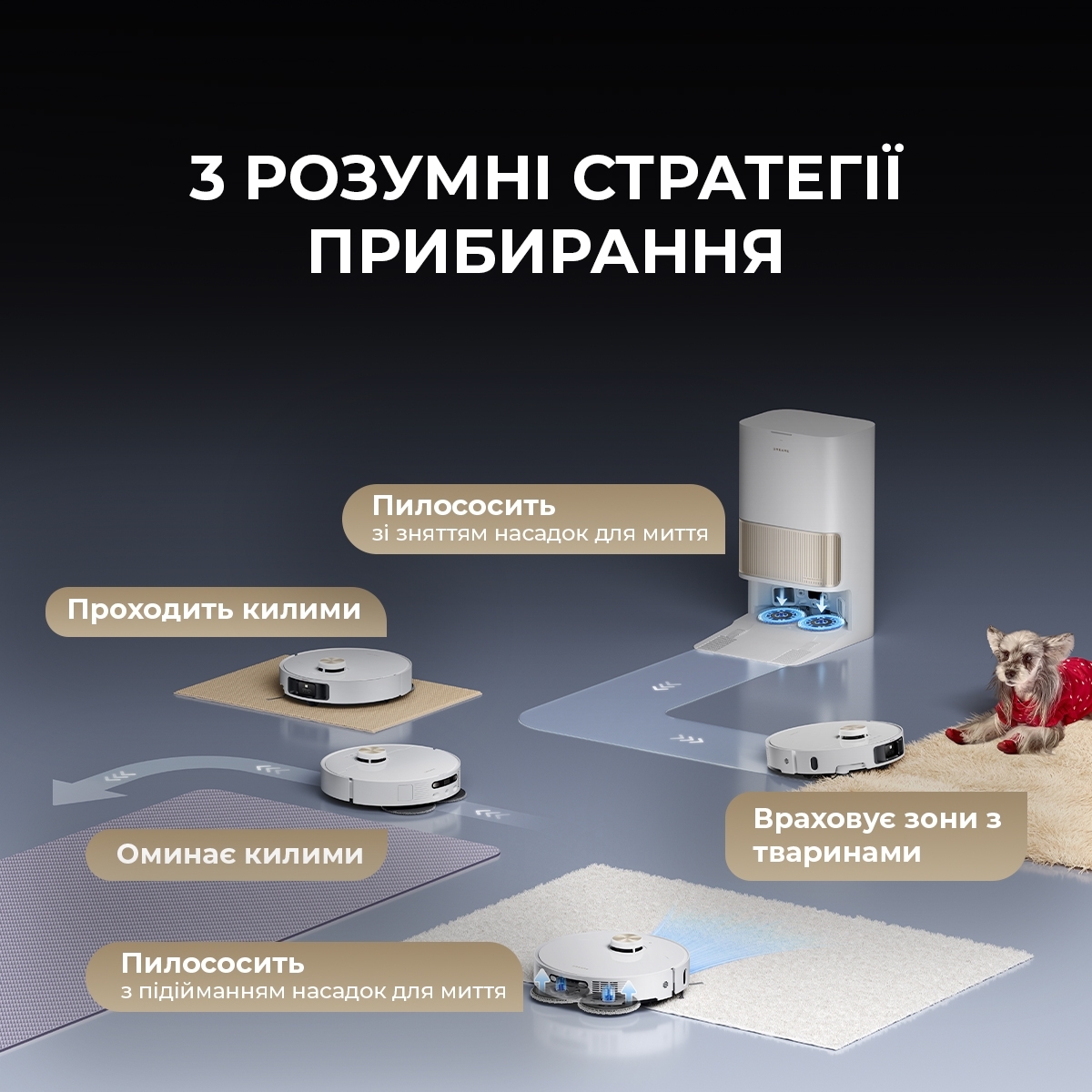 3 РОЗУМНІ СТРАТЕГІЇ ПРИБИРАННЯ

Пилососить
зі зняттям насадок для миття

Проходить килими

Оминає килими

Враховує зони з тваринами

Пилососить
з підійманням насадок для миття