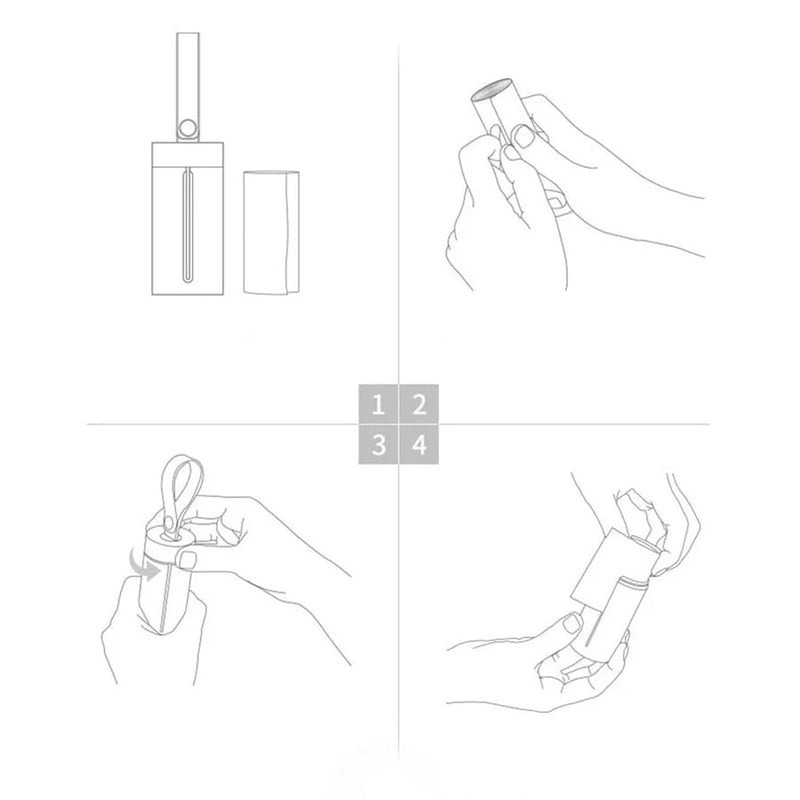 1 2
3 4