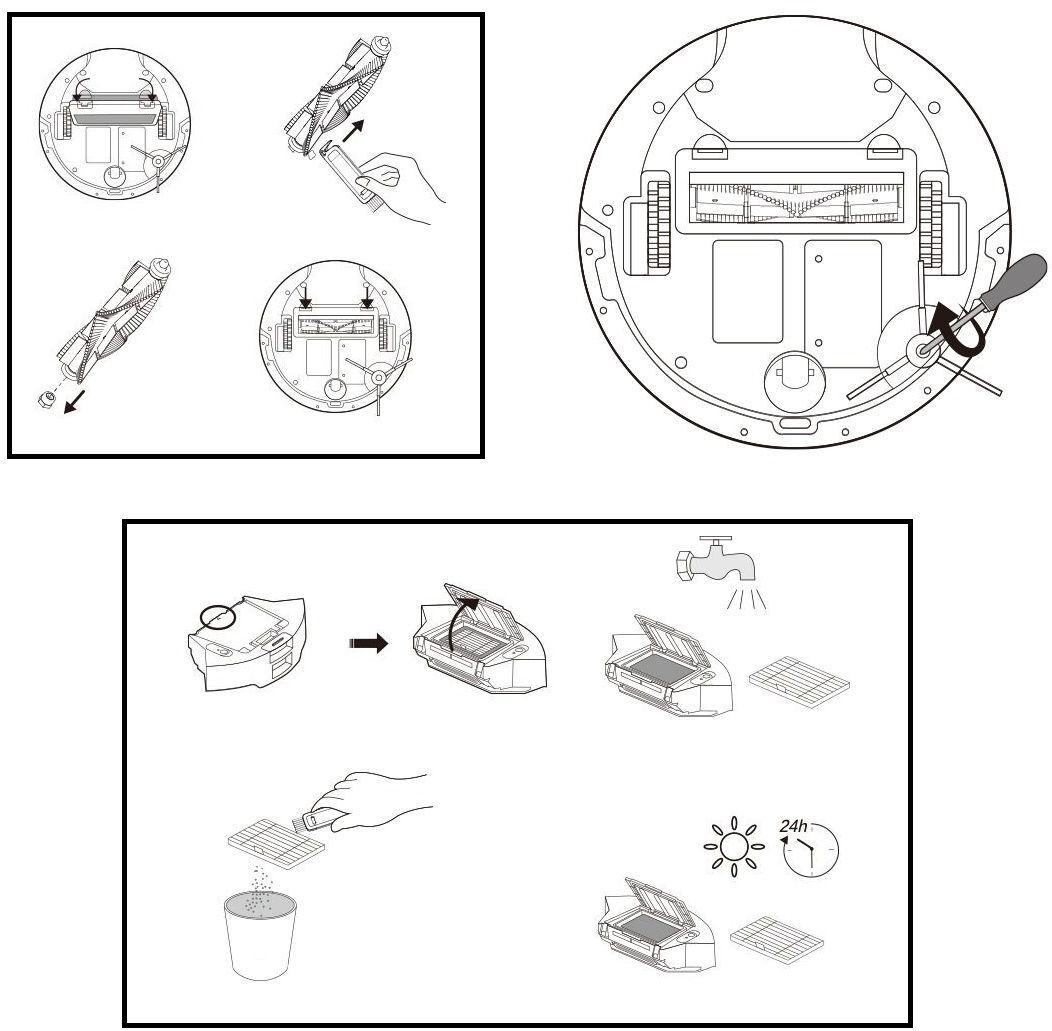 24h