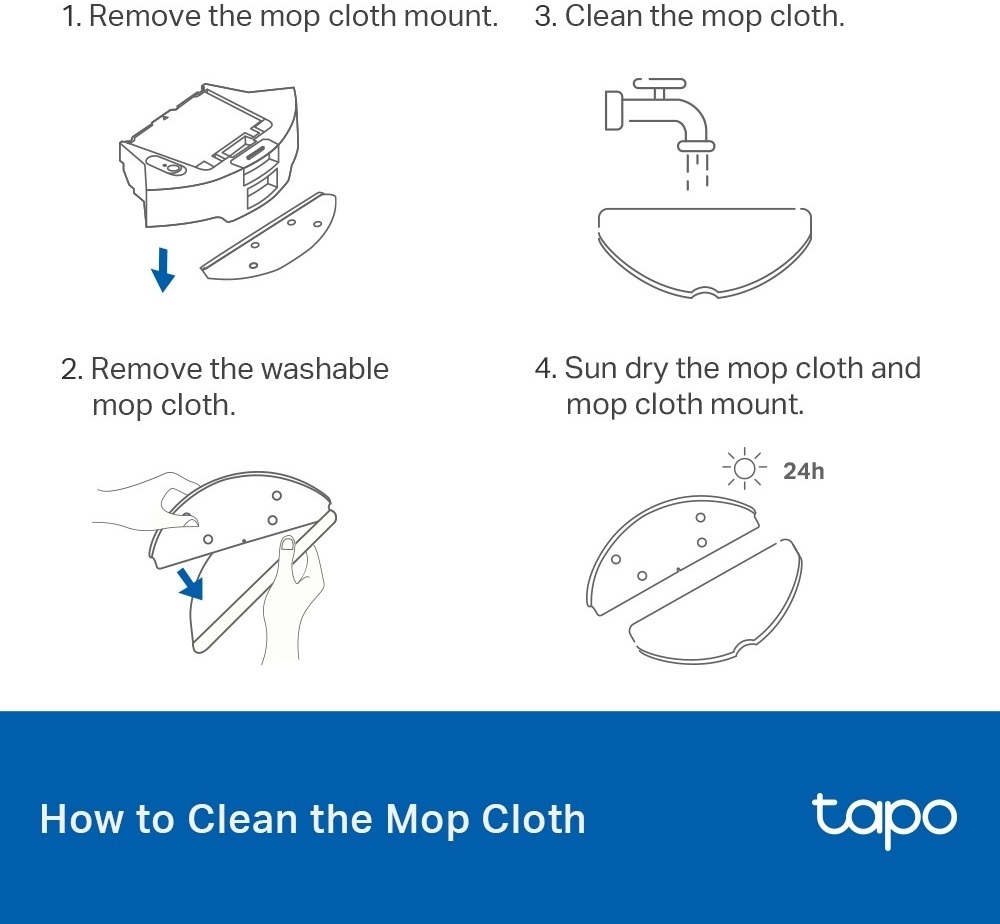 1. Remove the mop cloth mount.

2. Remove the washable mop cloth.

3. Clean the mop cloth.

4. Sun dry the mop cloth and mop cloth mount.

24h

How to Clean the Mop Cloth

tapo