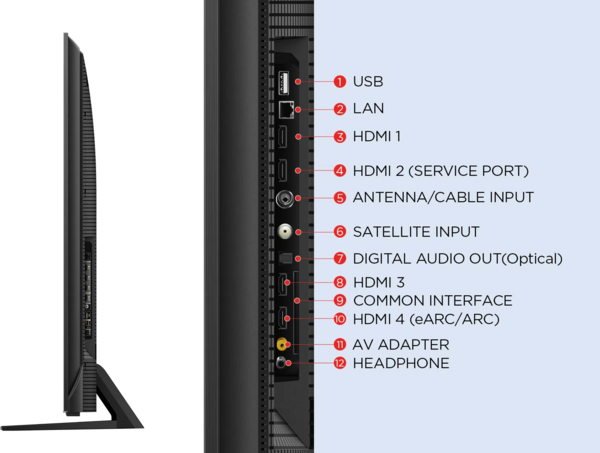 1 USB
2 LAN
3 HDMI 1
4 HDMI 2 (SERVICE PORT)
5 ANTENNA/CABLE INPUT
6 SATELLITE INPUT
7 DIGITAL AUDIO OUT(Optical)
8 HDMI 3
9 COMMON INTERFACE
10 HDMI 4 (eARC/ARC)
11 AV ADAPTER
12 HEADPHONE