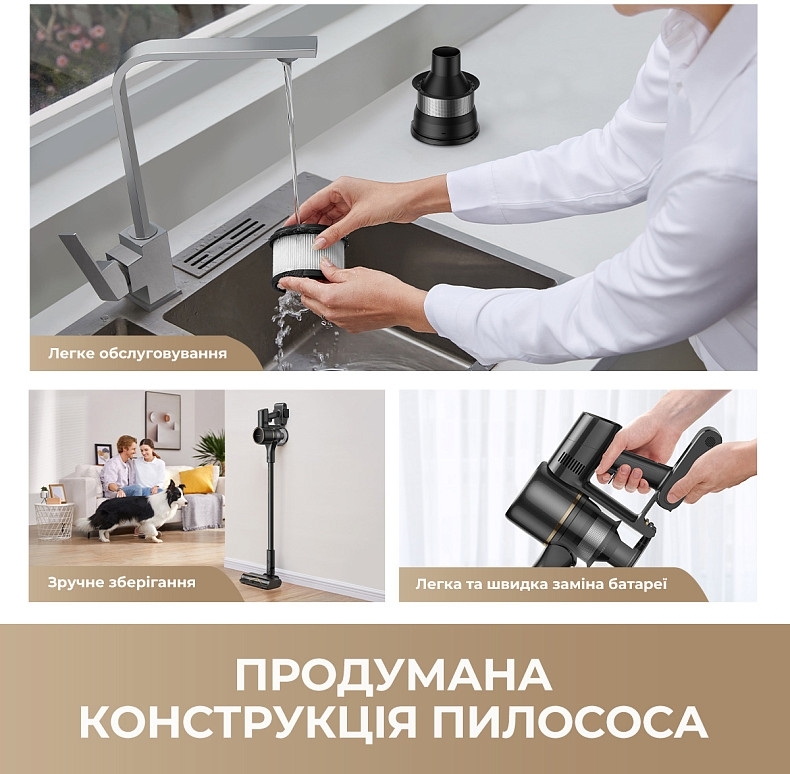 Легке обслуговування

Зручне зберігання

Легка та швидка заміна батареї

ПРОДУМАНА КОНСТРУКЦІЯ ПИЛОСОСА