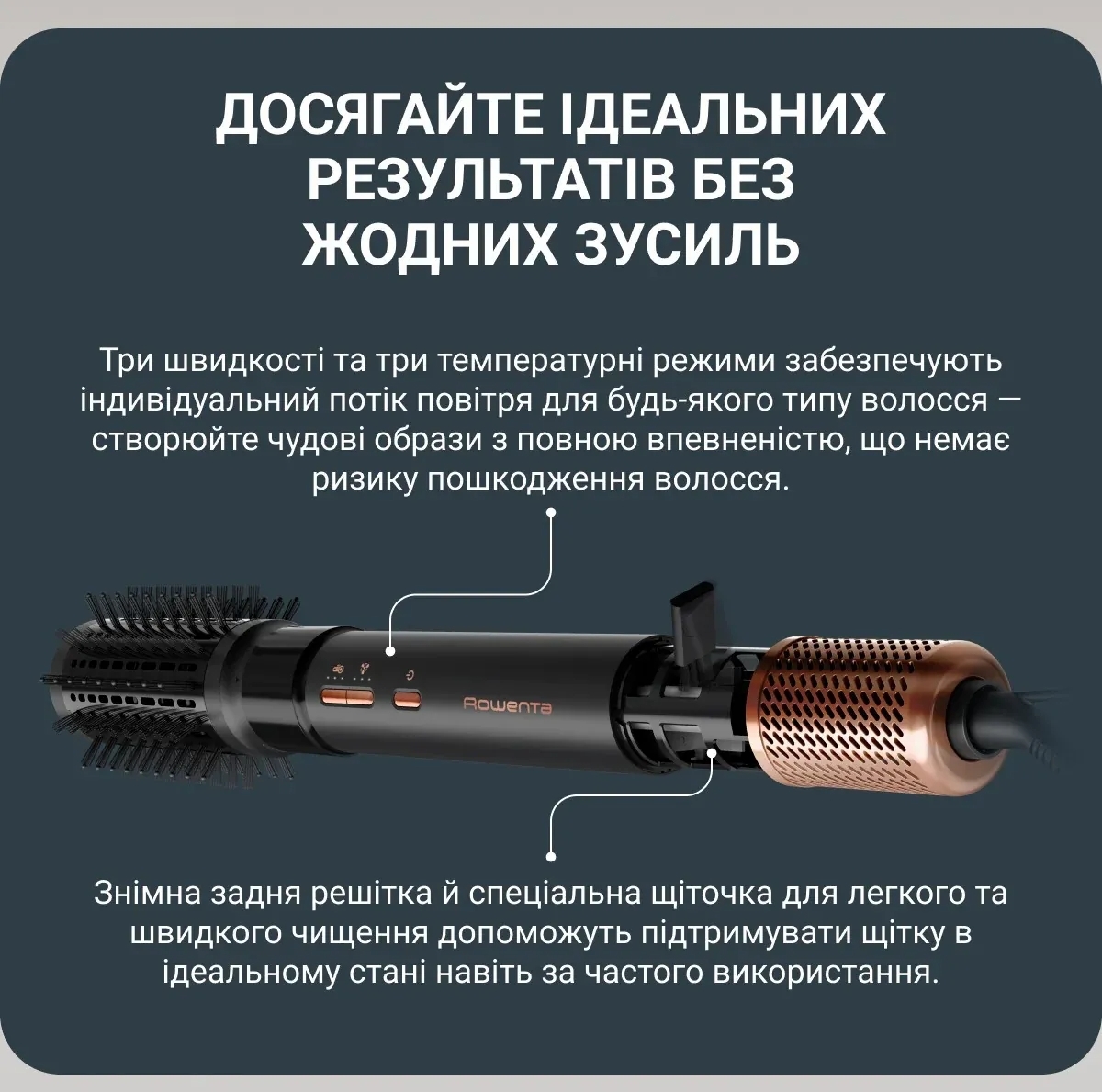 ДОСЯГАЙТЕ ІДЕАЛЬНИХ РЕЗУЛЬТАТІВ БЕЗ ЖОДНИХ ЗУСИЛЬ

Три швидкості та три температурні режими забезпечують індивідуальний потік повітря для будь-якого типу волосся — створюйте чудові образи з повною впевненістю, що немає ризику пошкодження волосся.

Rowenta

Знімна задня решітка й спеціальна щіточка для легкого та швидкого чищення допоможуть підтримувати щітку в ідеальному стані навіть за частого використання.