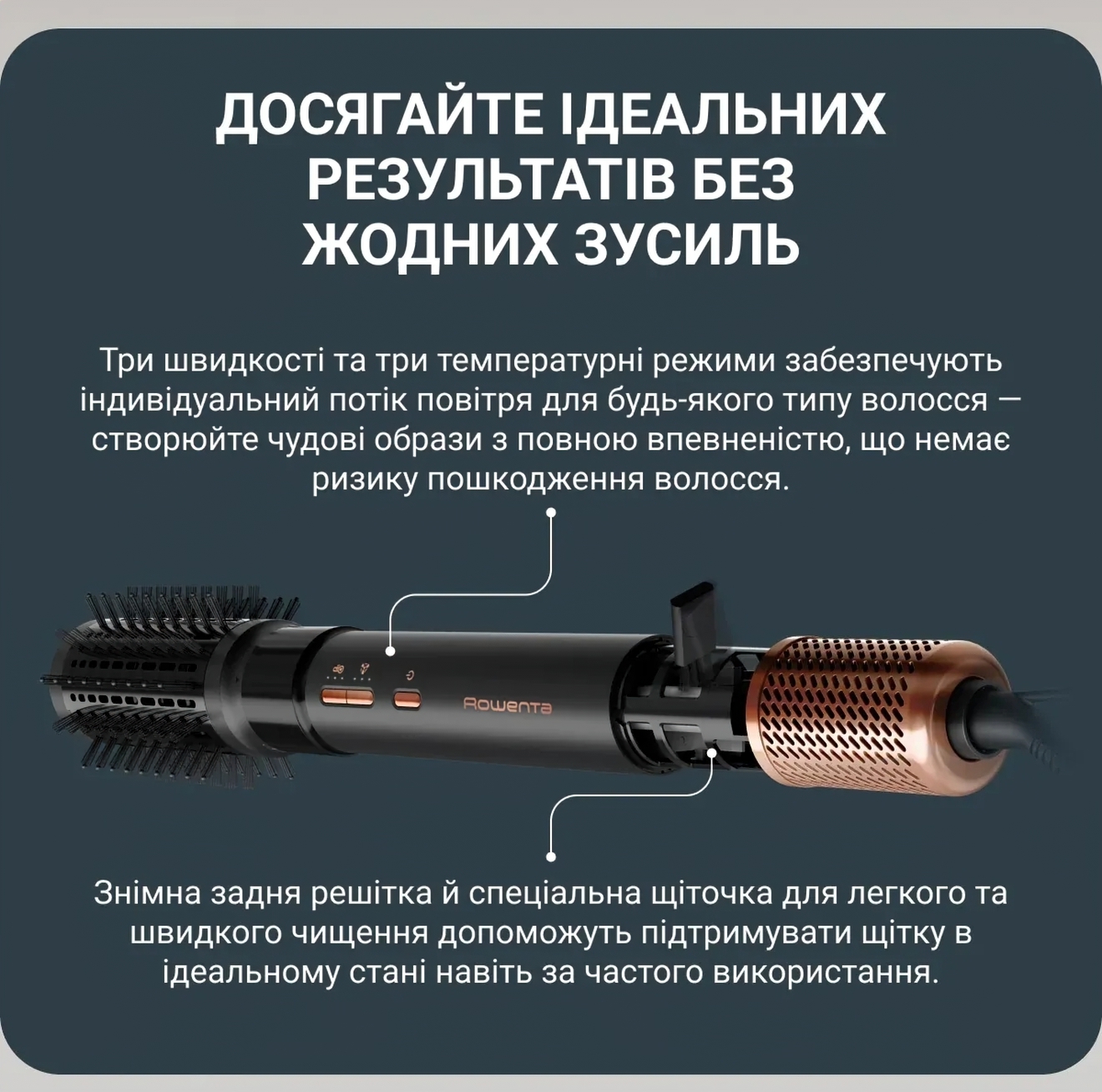 ДОСЯГАЙТЕ ІДЕАЛЬНИХ РЕЗУЛЬТАТІВ БЕЗ ЖОДНИХ ЗУСИЛЬ

Три швидкості та три температурні режими забезпечують індивідуальний потік повітря для будь-якого типу волосся — створюйте чудові образи з повною впевненістю, що немає ризику пошкодження волосся.

Rowenta

Знімна задня решітка й спеціальна щіточка для легкого та швидкого чищення допоможуть підтримувати щітку в ідеальному стані навіть за частого використання.