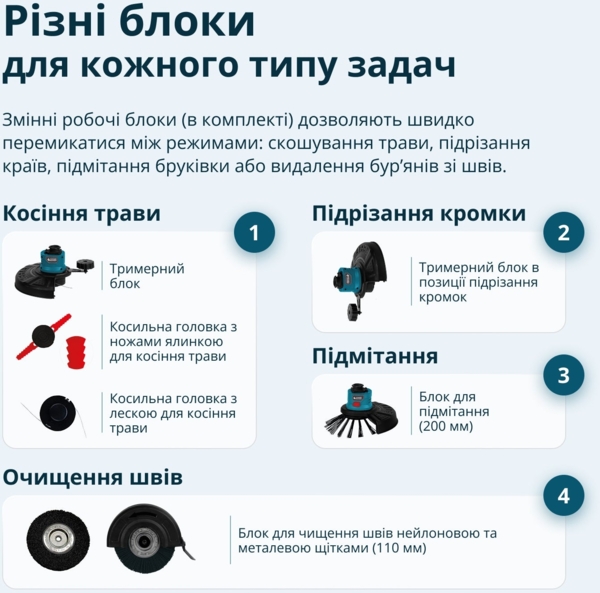 Різні блоки
для кожного типу задач

Змінні робочі блоки (в комплекті) дозволяють швидко перемикатися між режимами: скошування трави, підрізання країв, підмітання бруківки або видалення бур'янів зі швів.

Косіння трави

1

Тримерний блок

Косильна головка з ножами ялинкою для косіння трави

Косильна головка з лескою для косіння трави

Підрізання кромки

2

Тримерний блок в позиції підрізання кромок

Підмітання

3

Блок для підмітання (200 мм)

Очищення швів

4

Блок для чищення швів нейлоновою та металевою щітками (110 мм)