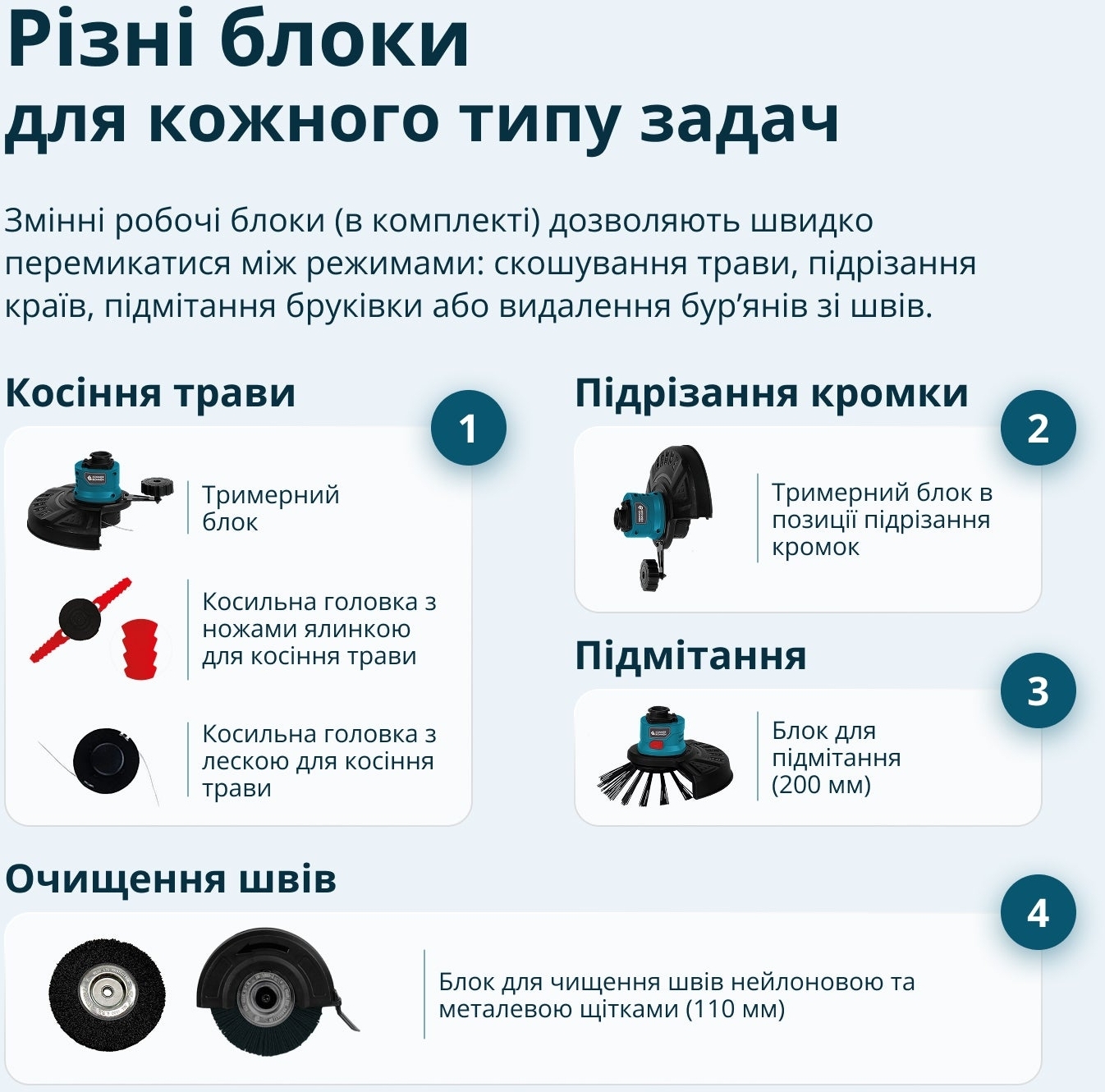 Різні блоки
для кожного типу задач

Змінні робочі блоки (в комплекті) дозволяють швидко перемикатися між режимами: скошування трави, підрізання країв, підмітання бруківки або видалення бур'янів зі швів.

Косіння трави

1

Тримерний блок

Косильна головка з ножами ялинкою для косіння трави

Косильна головка з лескою для косіння трави

Підрізання кромки

2

Тримерний блок в позиції підрізання кромок

Підмітання

3

Блок для підмітання (200 мм)

Очищення швів

4

Блок для чищення швів нейлоновою та металевою щітками (110 мм)