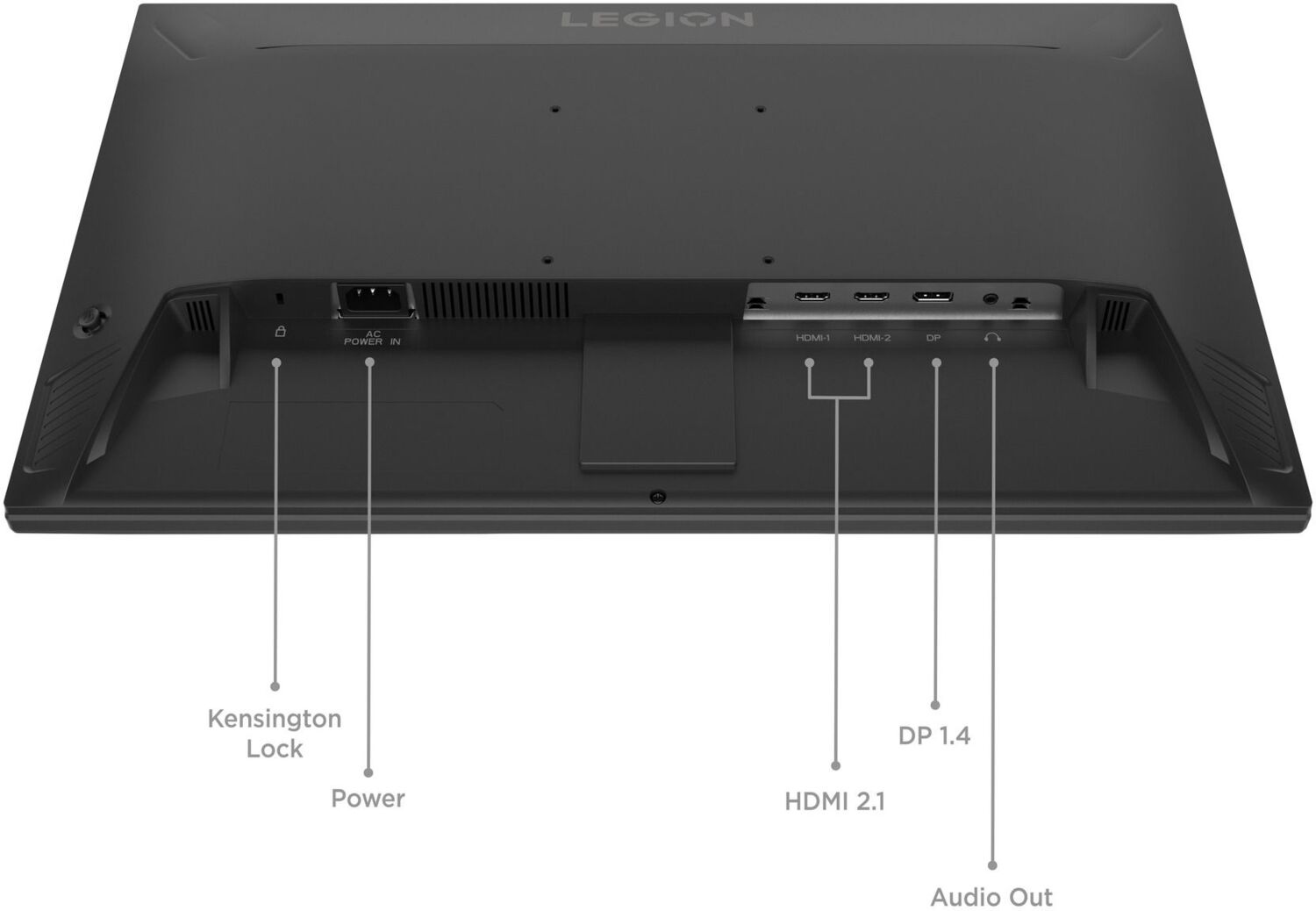 LEGION

AC
POWER IN

HDMI-1 HDMI-2 DP

Kensington Lock

Power

HDMI 2.1

DP 1.4

Audio Out