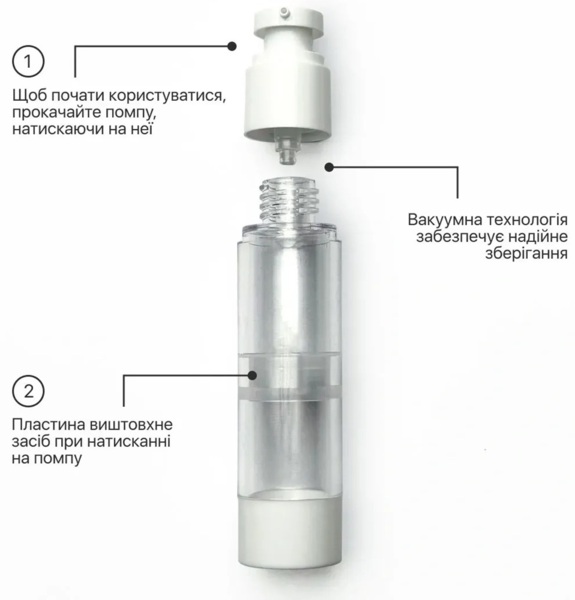 1

Щоб почати користуватися, прокачайте помпу, натискаючи на неї

Вакуумна технологія забезпечує надійне зберігання

2

Пластина виштовхне засіб при натисканні на помпу