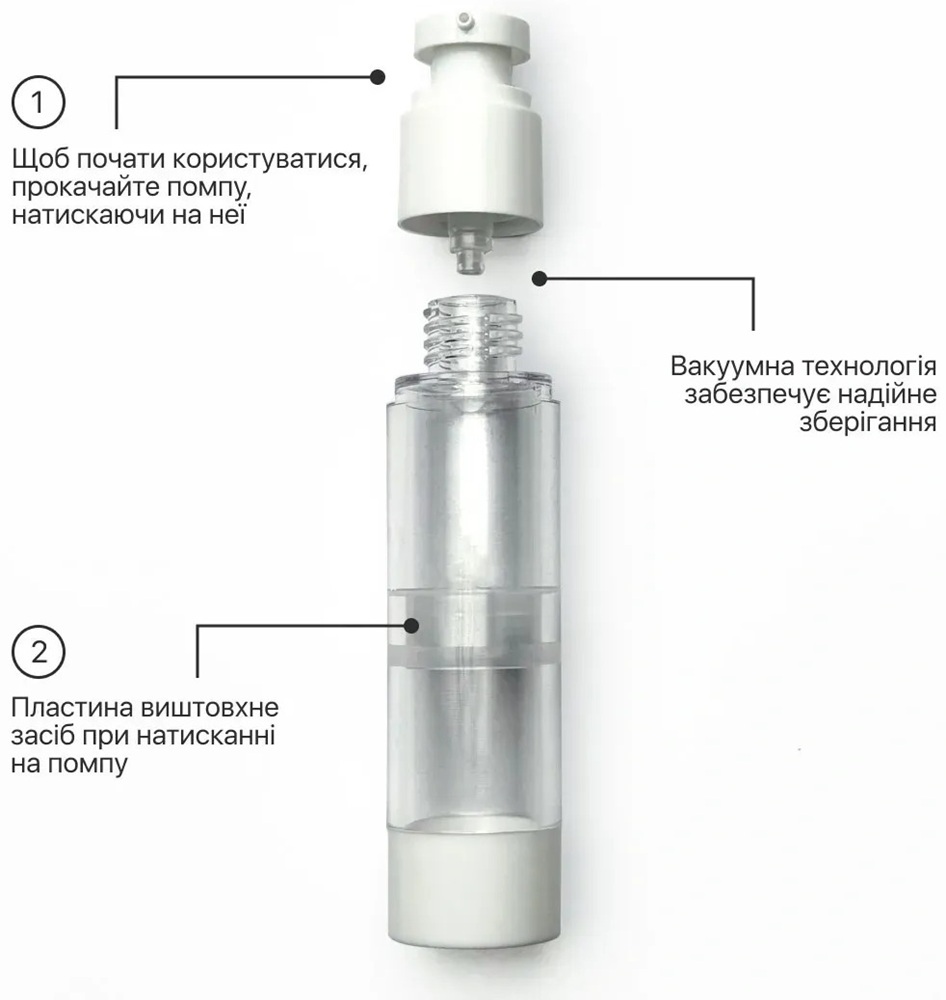 1

Щоб почати користуватися, прокачайте помпу, натискаючи на неї

Вакуумна технологія забезпечує надійне зберігання

2

Пластина виштовхне засіб при натисканні на помпу