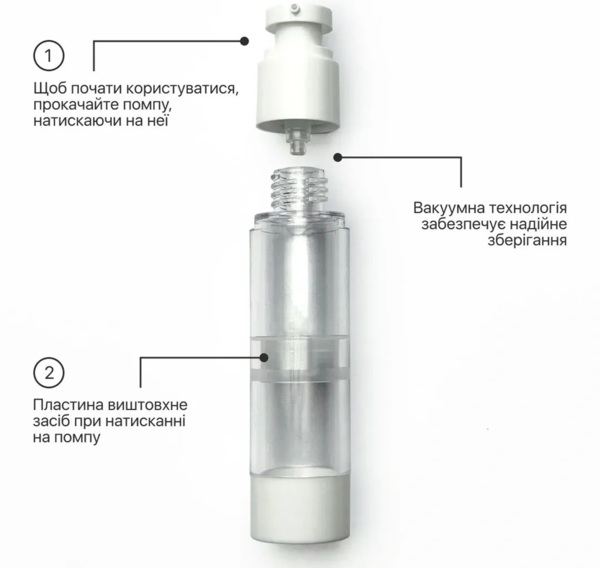 1

Щоб почати користуватися, прокачайте помпу, натискаючи на неї

Вакуумна технологія забезпечує надійне зберігання

2

Пластина виштовхне засіб при натисканні на помпу