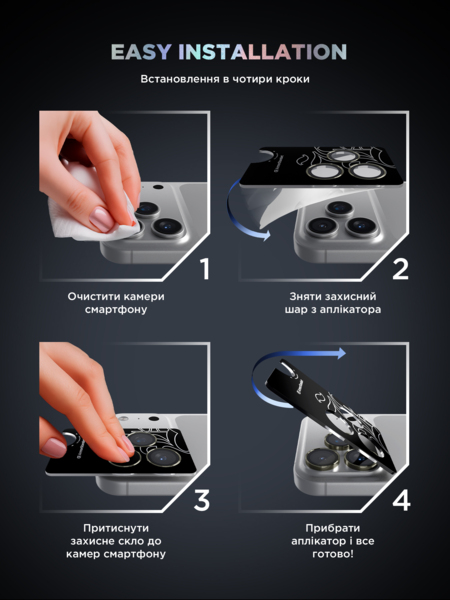 EASY INSTALLATION

Встановлення в чотири кроки

1

Очистити камери смартфону

2

Зняти захисний шар з аплікатора

3

Притиснути захисне скло до камер смартфону

4

Прибрати аплікатор і все готово!