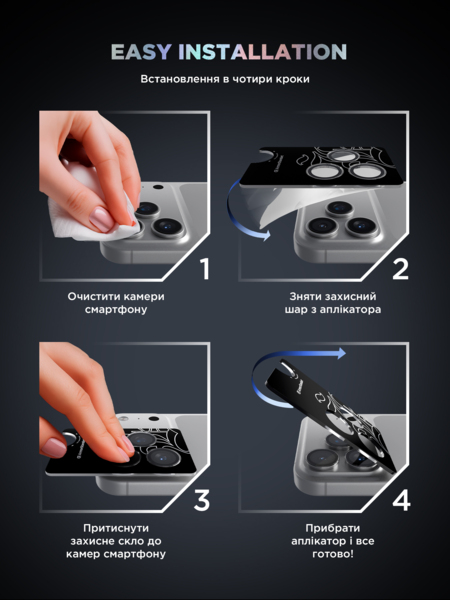 EASY INSTALLATION

Встановлення в чотири кроки

1

Очистити камери смартфону

2

Зняти захисний шар з аплікатора

3

Притиснути захисне скло до камер смартфону

4

Прибрати аплікатор і все готово!