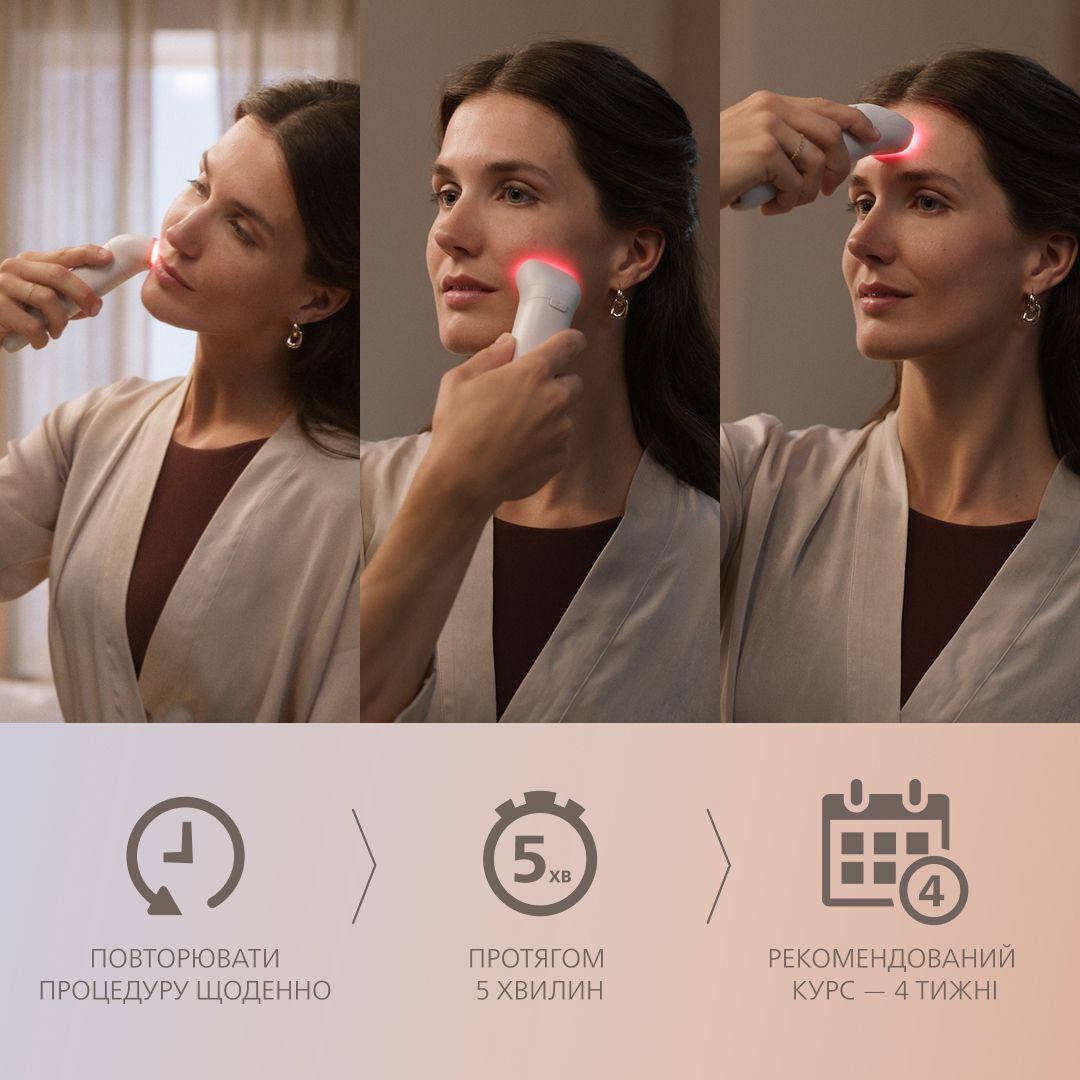 ПОВТОРЮВАТИ ПРОЦЕДУРУ ЩОДЕННО

5 хв

ПРОТЯГОМ 5 ХВИЛИН

4

РЕКОМЕНДОВАНИЙ КУРС — 4 ТИЖНІ