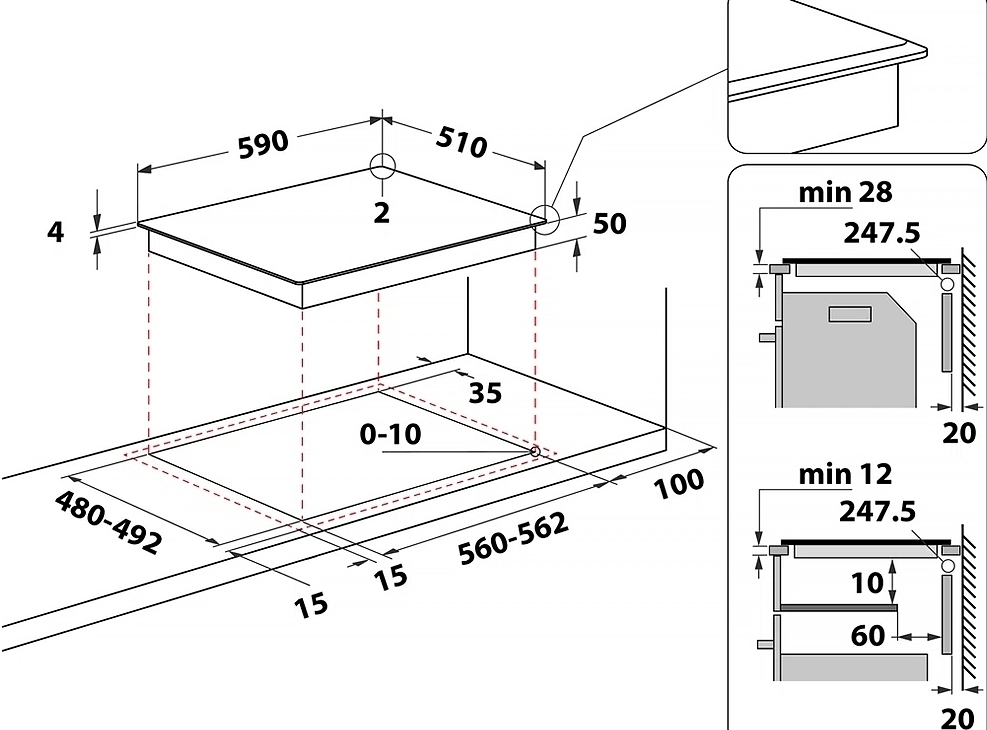 590
510
4
2
50
35
0-10
100
480-492
560-562
15
15
min 28
247.5
20
min 12
247.5
10
60
20