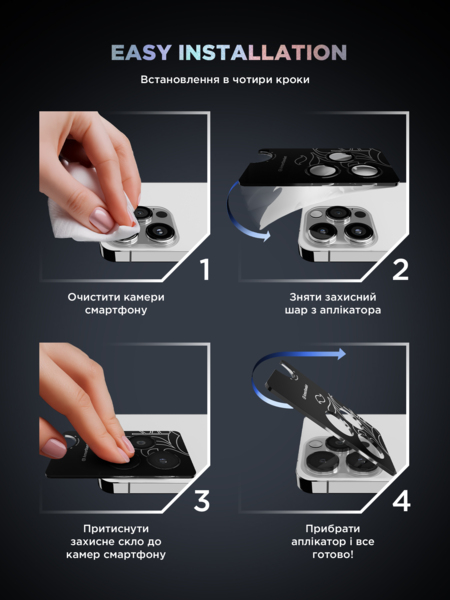 EASY INSTALLATION

Встановлення в чотири кроки

1

Очистити камери смартфону

2

Зняти захисний шар з аплікатора

3

Притиснути захисне скло до камер смартфону

4

Прибрати аплікатор і все готово!