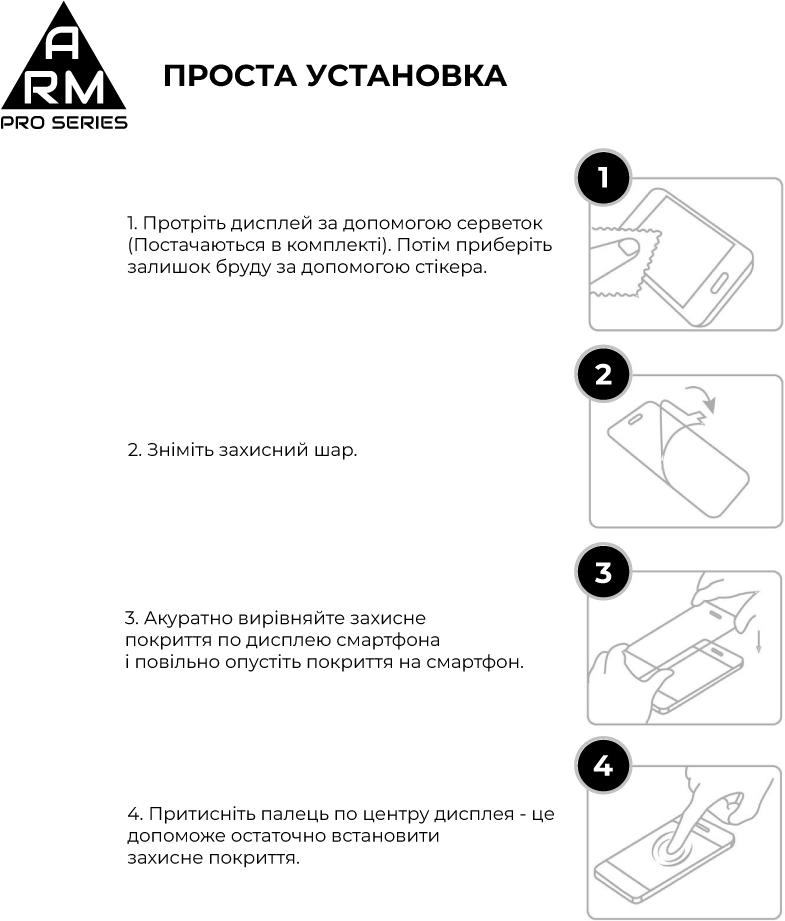 A
RM
PRO SERIES

ПРОСТА УСТАНОВКА

1

1. Протріть дисплей за допомогою серветок (Постачаються в комплекті). Потім приберіть залишок бруду за допомогою стікера.

2

2. Зніміть захисний шар.

3

3. Акуратно вирівняйте захисне покриття по дисплею смартфона і повільно опустіть покриття на смартфон.

4

4. Притисніть палець по центру дисплея - це допоможе остаточно встановити захисне покриття.