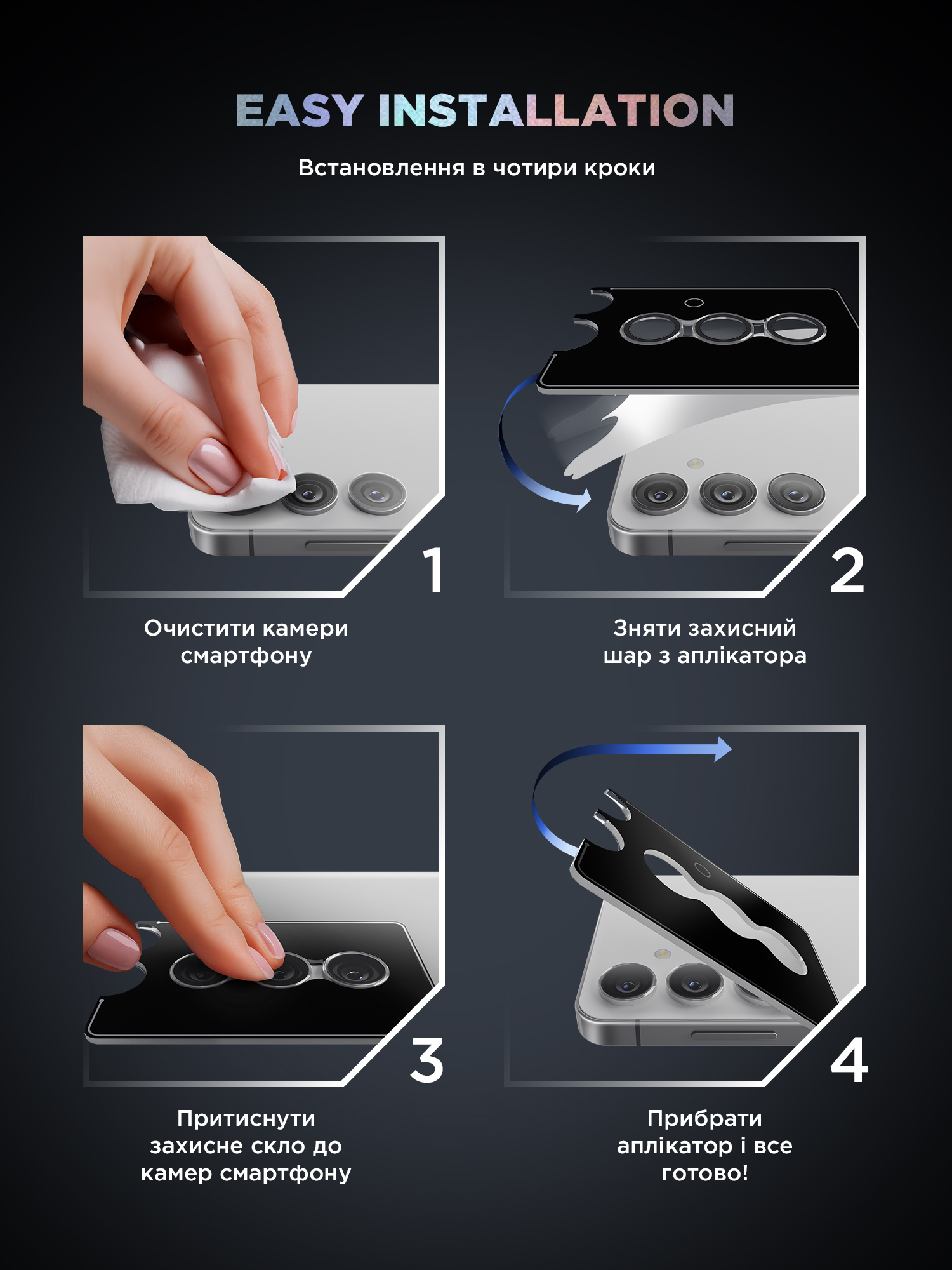 EASY INSTALLATION

Встановлення в чотири кроки

1

Очистити камери смартфону

2

Зняти захисний шар з аплікатора

3

Притиснути захисне скло до камер смартфону

4

Прибрати аплікатор і все готово!