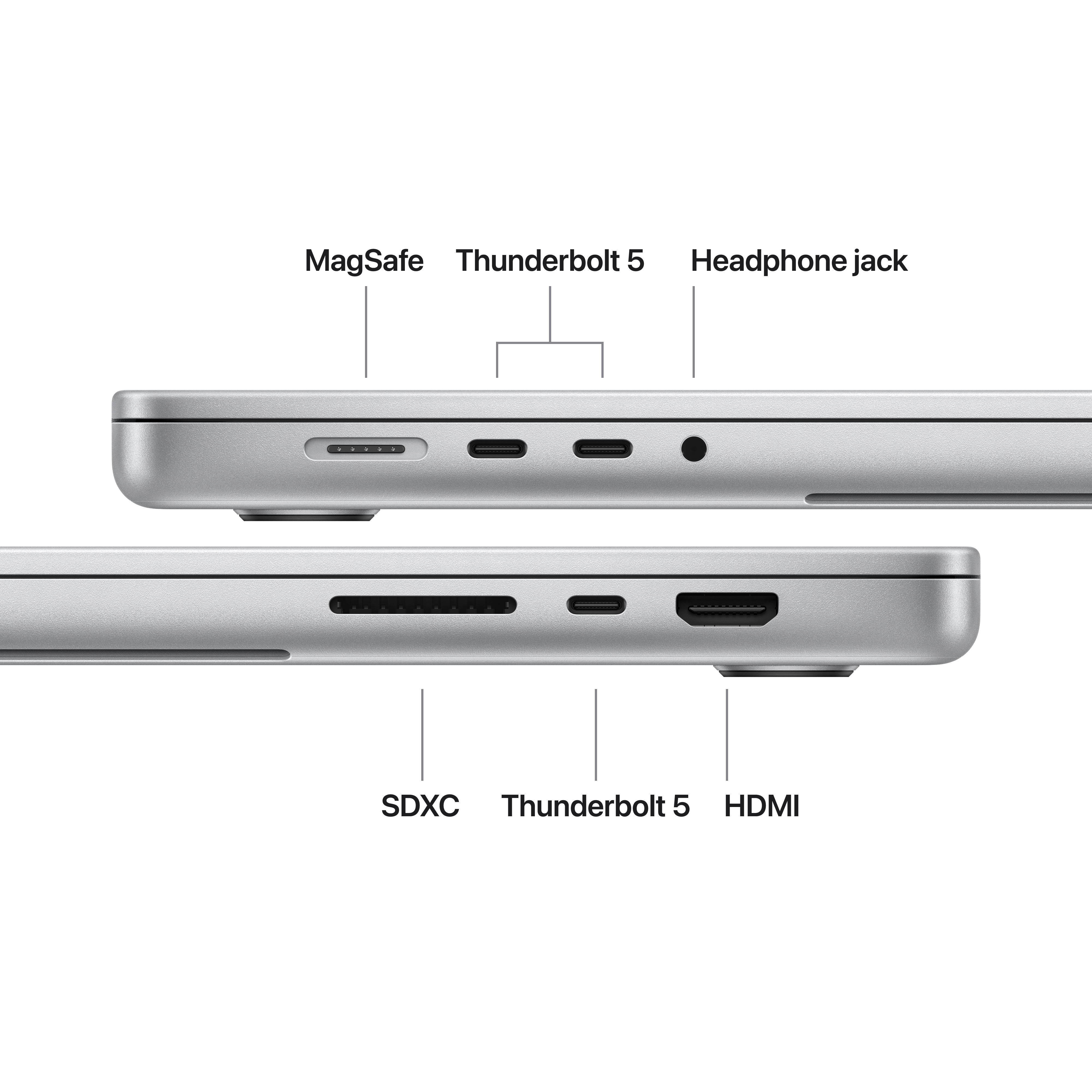 MagSafe Thunderbolt 5 Headphone jack

SDXC Thunderbolt 5 HDMI