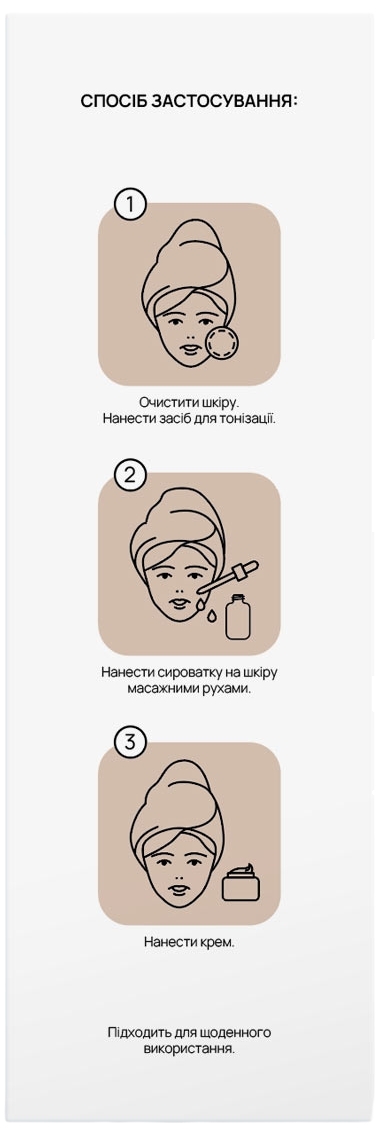 СПОСІБ ЗАСТОСУВАННЯ:

1

Очистити шкіру.
Нанести засіб для тонізації.

2

Нанести сироватку на шкіру масажними рухами.

3

Нанести крем.

Підходить для щоденного використання.