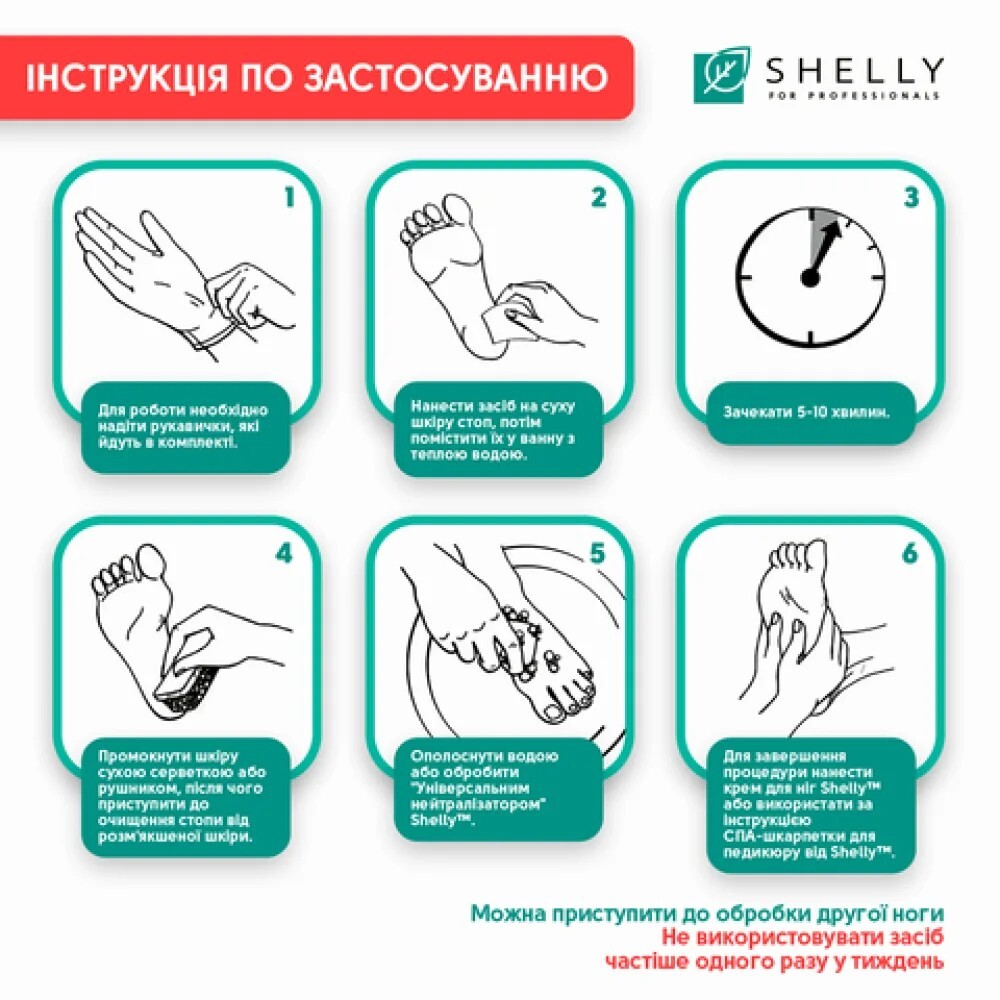 ІНСТРУКЦІЯ ПО ЗАСТОСУВАННЮ

SHELLY
FOR PROFESSIONALS

1
Для роботи необхідно надіти рукавички, які йдуть в комплекті.

2
Нанести засіб на суху шкіру стоп, потім помістити їх у ванну з теплою водою.

3
Зачекати 5-10 хвилин.

4
Промокнути шкіру сухою серветкою або рушником, після чого приступити до очищення стопи від розм'якшеної шкіри.

5
Ополоснути водою або обробити "Універсальним нейтралізатором" Shelly™.

6
Для завершення процедури нанести крем для ніг Shelly™ або використати за інструкцією СПА-шкарпетки для педикюру від Shelly™.

Можна приступити до обробки другої ноги
Не використовувати засіб частіше одного разу у тиждень