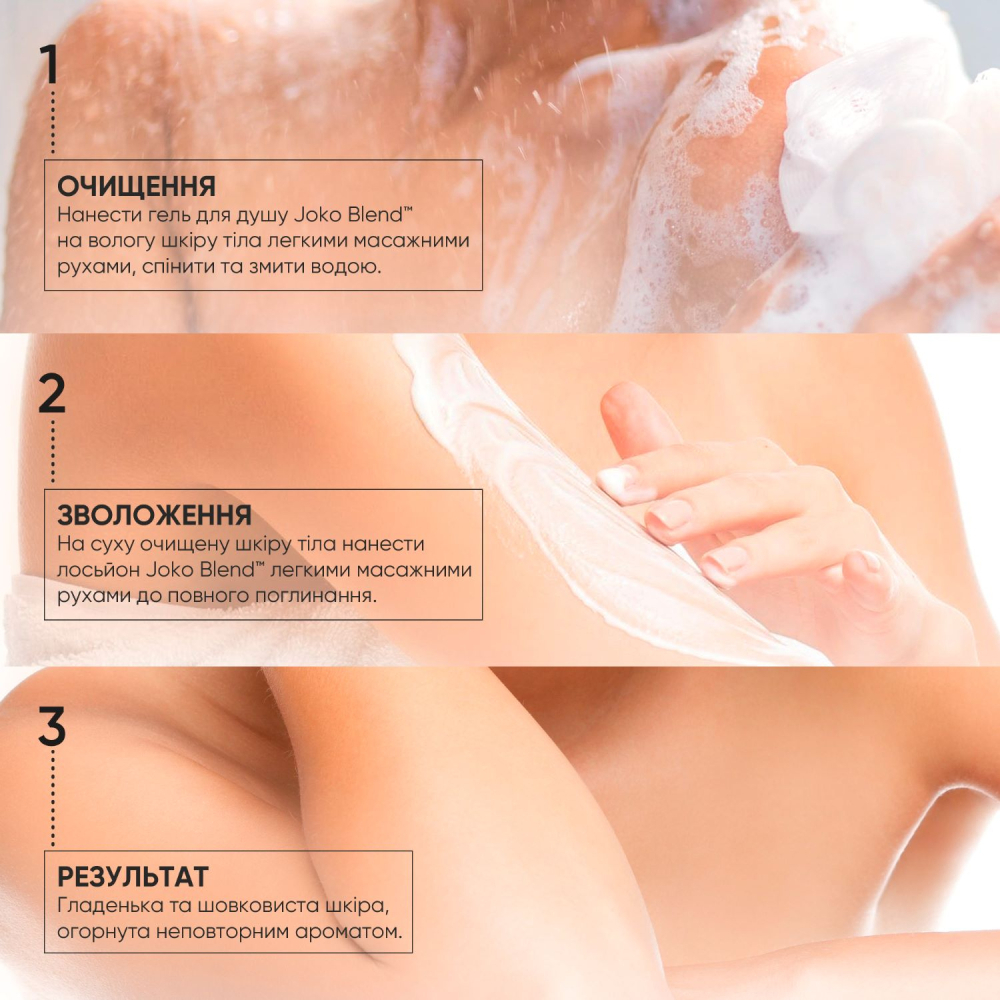 1

ОЧИЩЕННЯ
Нанести гель для душу Joko Blend™ на вологу шкіру тіла легкими масажними рухами, спінити та змити водою.

2

ЗВОЛОЖЕННЯ
На суху очищену шкіру тіла нанести лосьйон Joko Blend™ легкими масажними рухами до повного поглинання.

3

РЕЗУЛЬТАТ
Гладенька та шовковиста шкіра, огорнута неповторним ароматом.