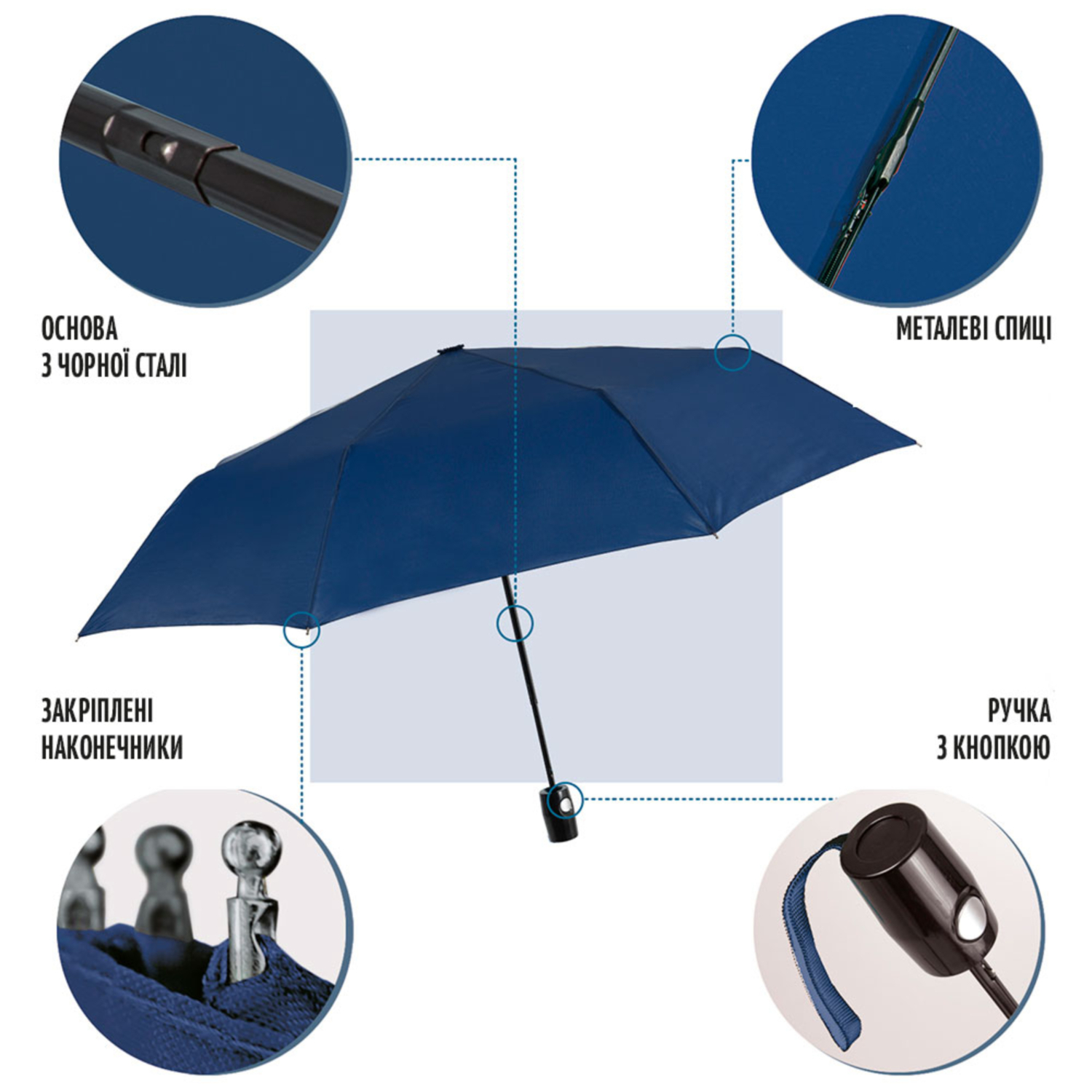 ОСНОВА
З ЧОРНОЇ СТАЛІ

МЕТАЛЕВІ СПИЦІ

ЗАКРІПЛЕНІ
НАКОНЕЧНИКИ

РУЧКА
З КНОПКОЮ