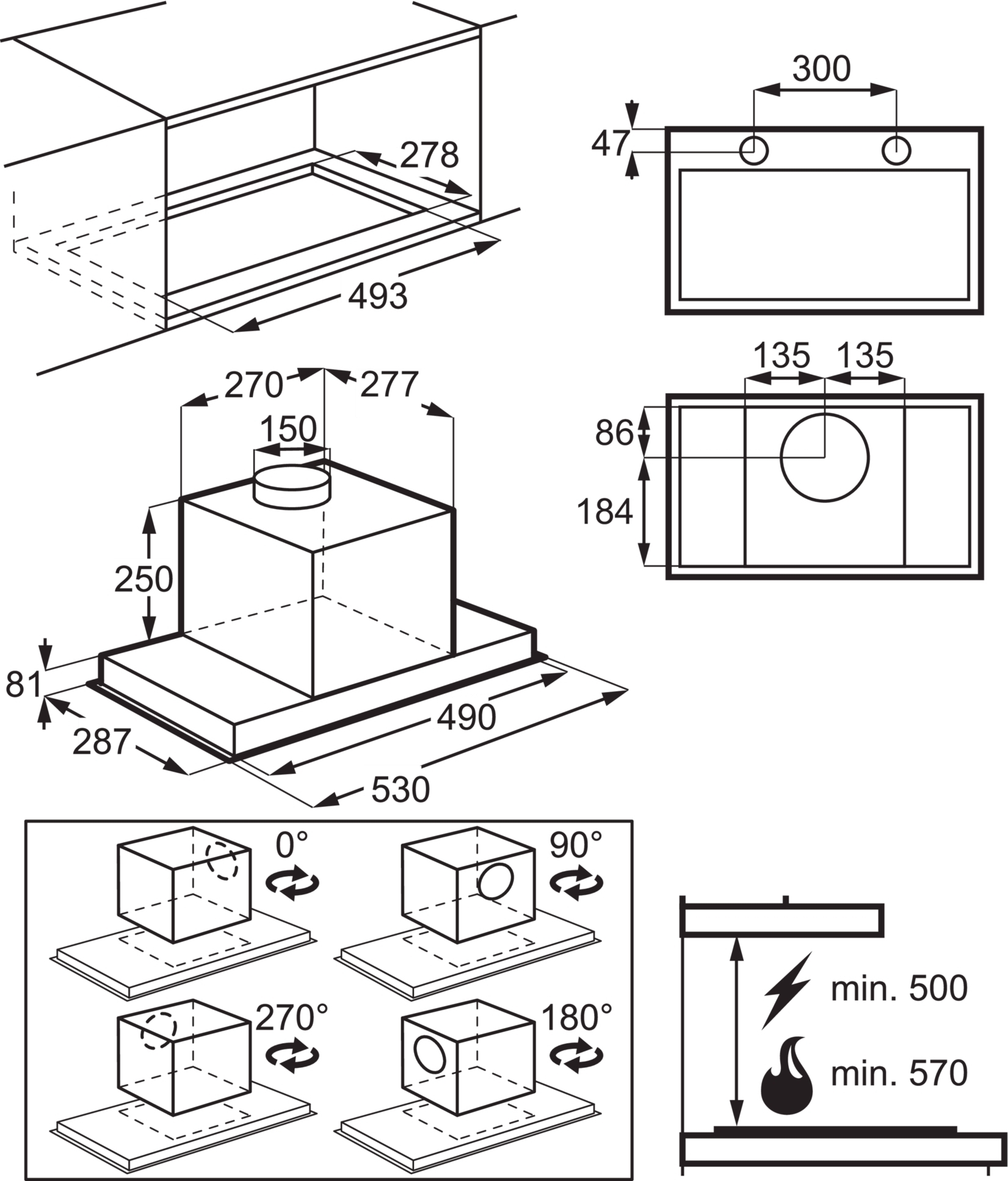 278
493
300
47
135 135
86
184
270 277
150
250
81
287
490
530
0°
90°
270°
180°
min. 500
min. 570